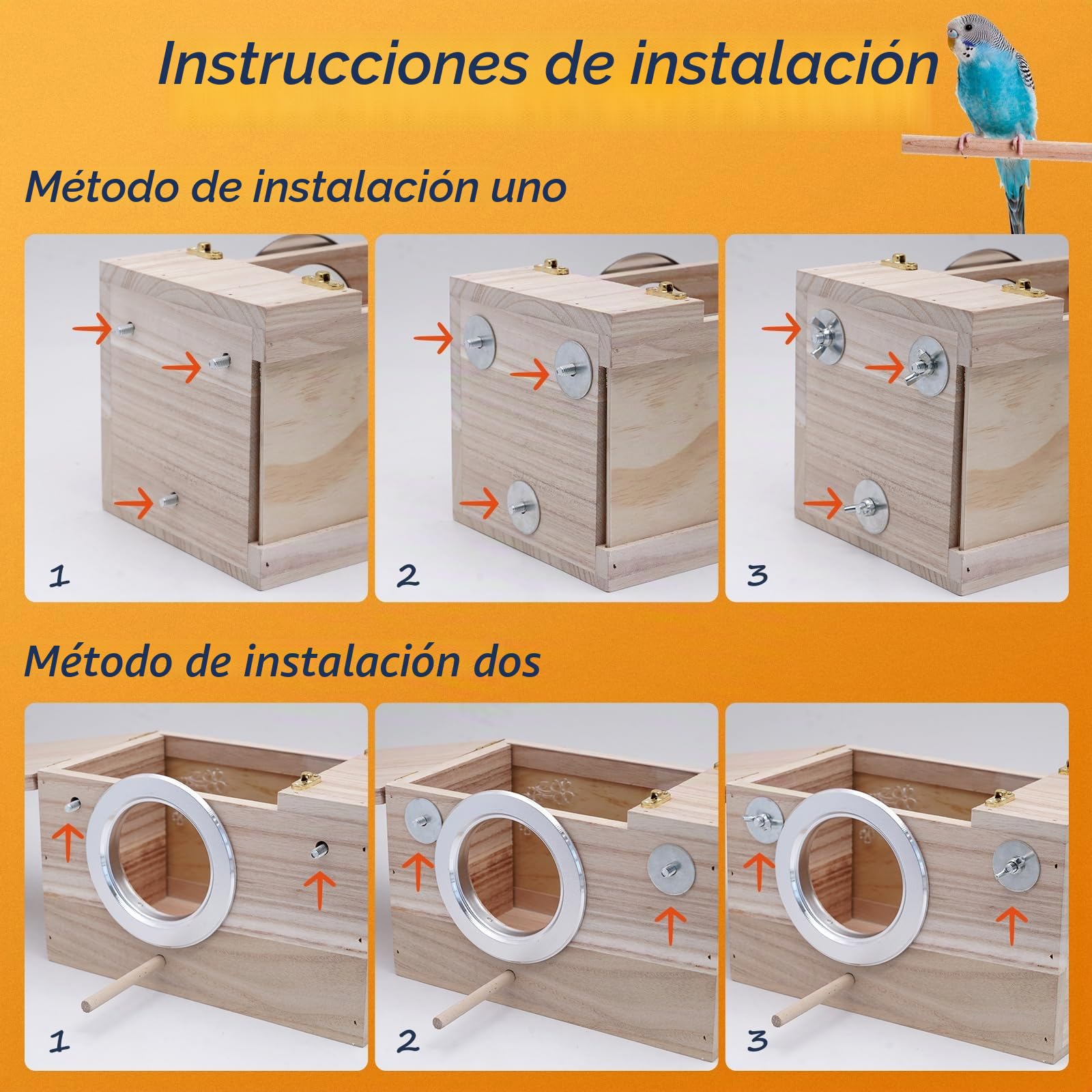 Instrucciones de instalación

Método de instalación uno

1

2

3

Método de instalación dos

1

2

3