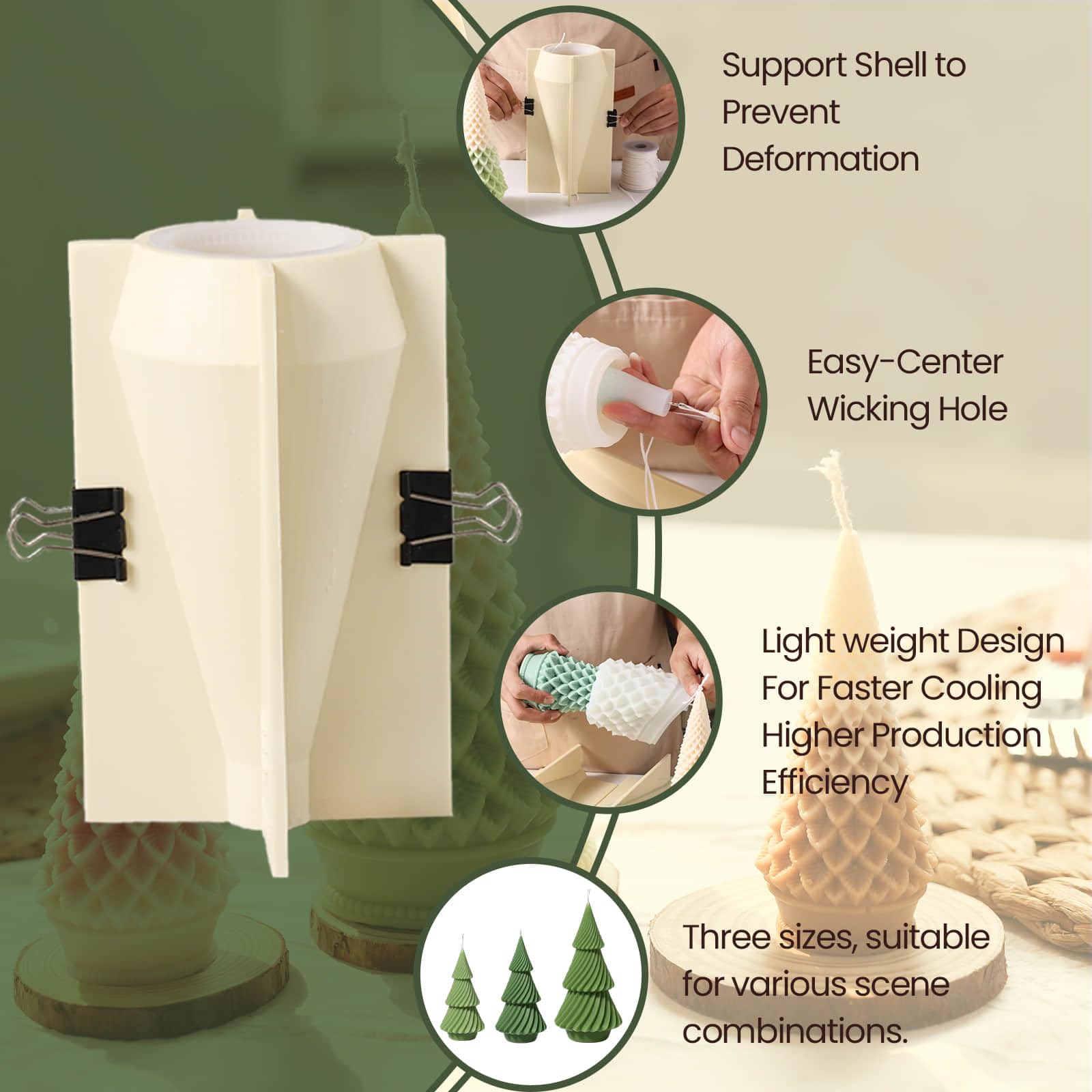 Support Shell to Prevent Deformation

Easy-Center Wicking Hole

Light weight Design For Faster Cooling Higher Production Efficiency

Three sizes, suitable for various scene combinations.