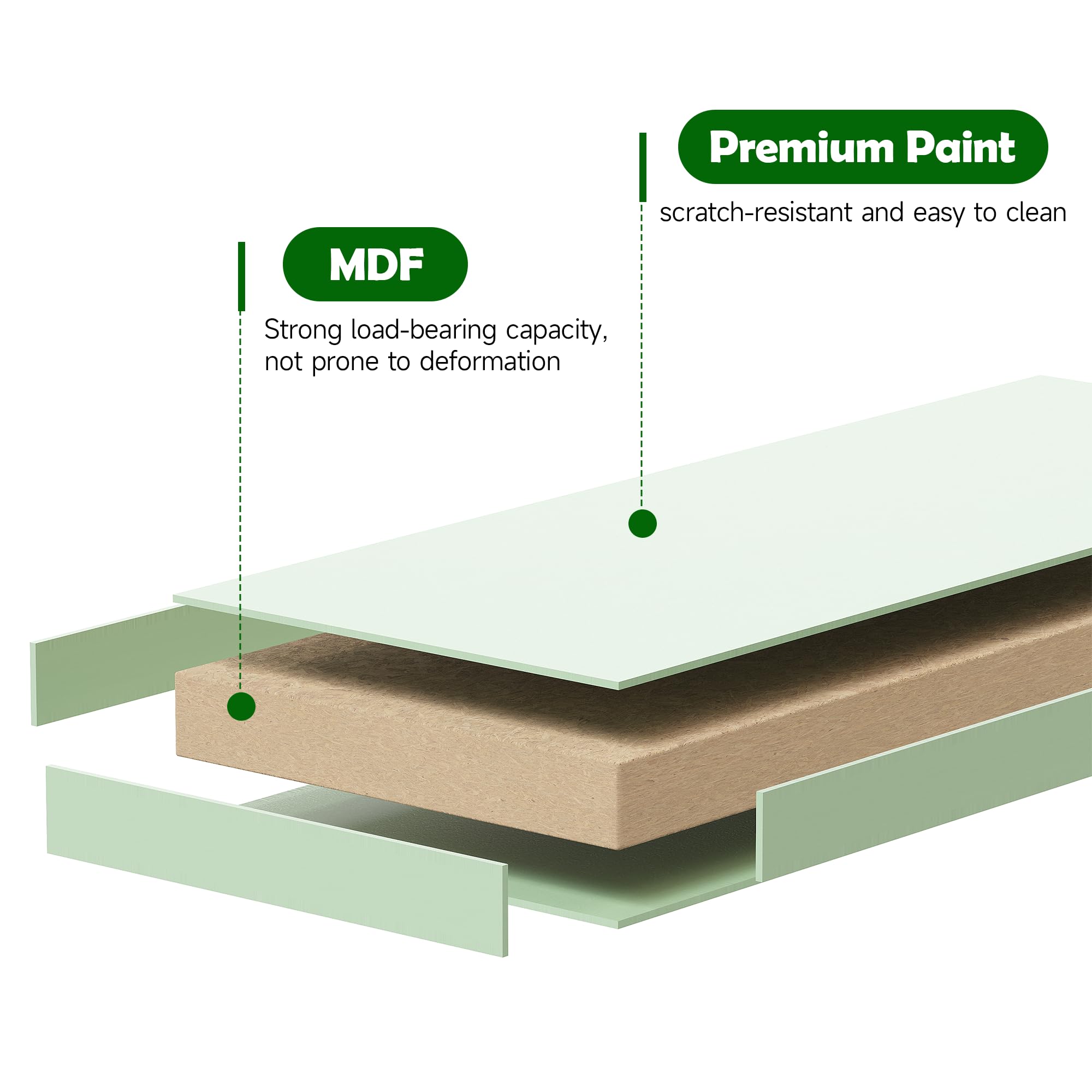 Premium Paint
scratch-resistant and easy to clean

MDF
Strong load-bearing capacity, not prone to deformation