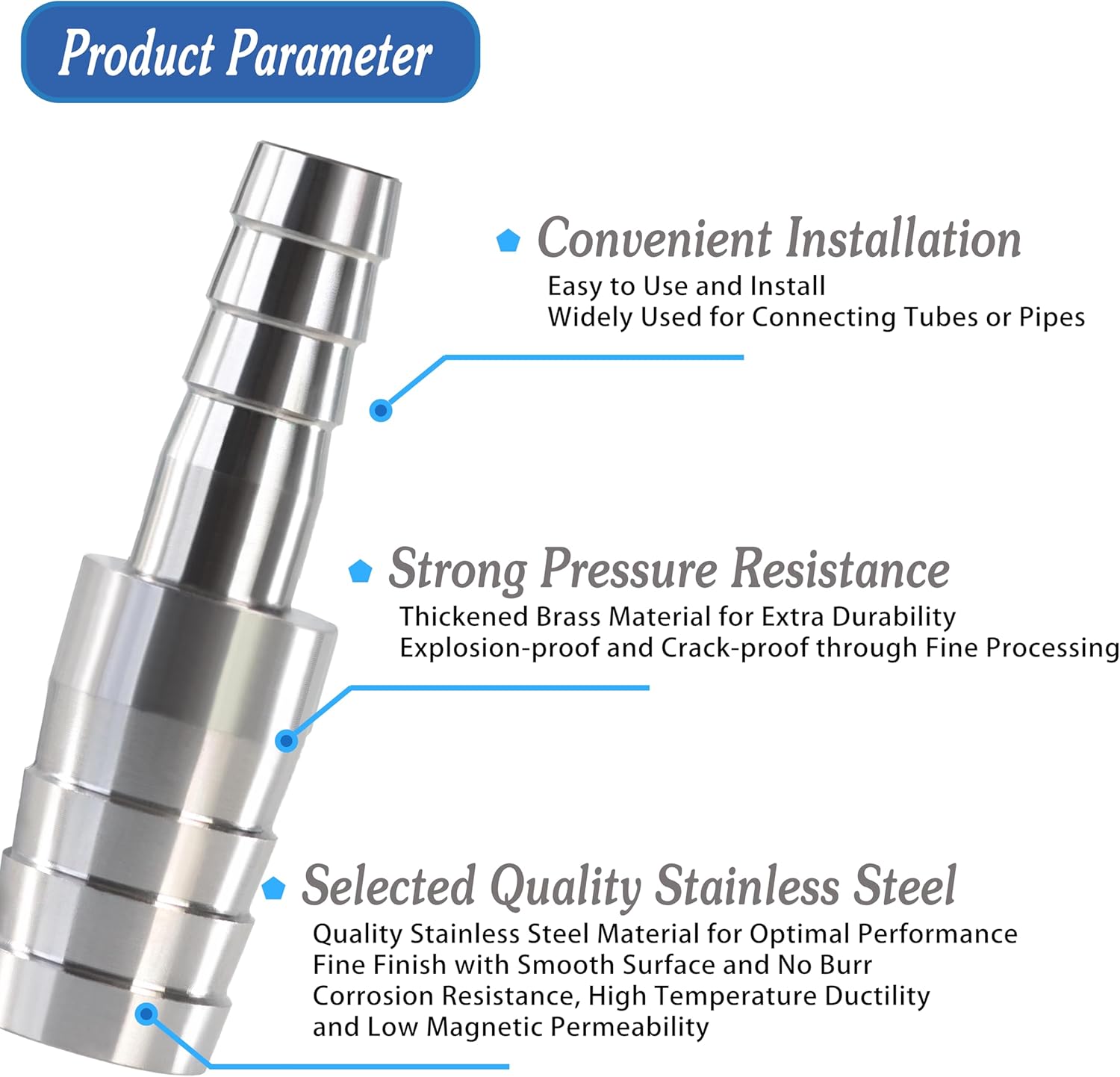 Product Parameter

Convenient Installation
Easy to Use and Install
Widely Used for Connecting Tubes or Pipes

Strong Pressure Resistance
Thickened Brass Material for Extra Durability
Explosion-proof and Crack-proof through Fine Processing

Selected Quality Stainless Steel
Quality Stainless Steel Material for Optimal Performance
Fine Finish with Smooth Surface and No Burr
Corrosion Resistance, High Temperature Ductility and Low Magnetic Permeability