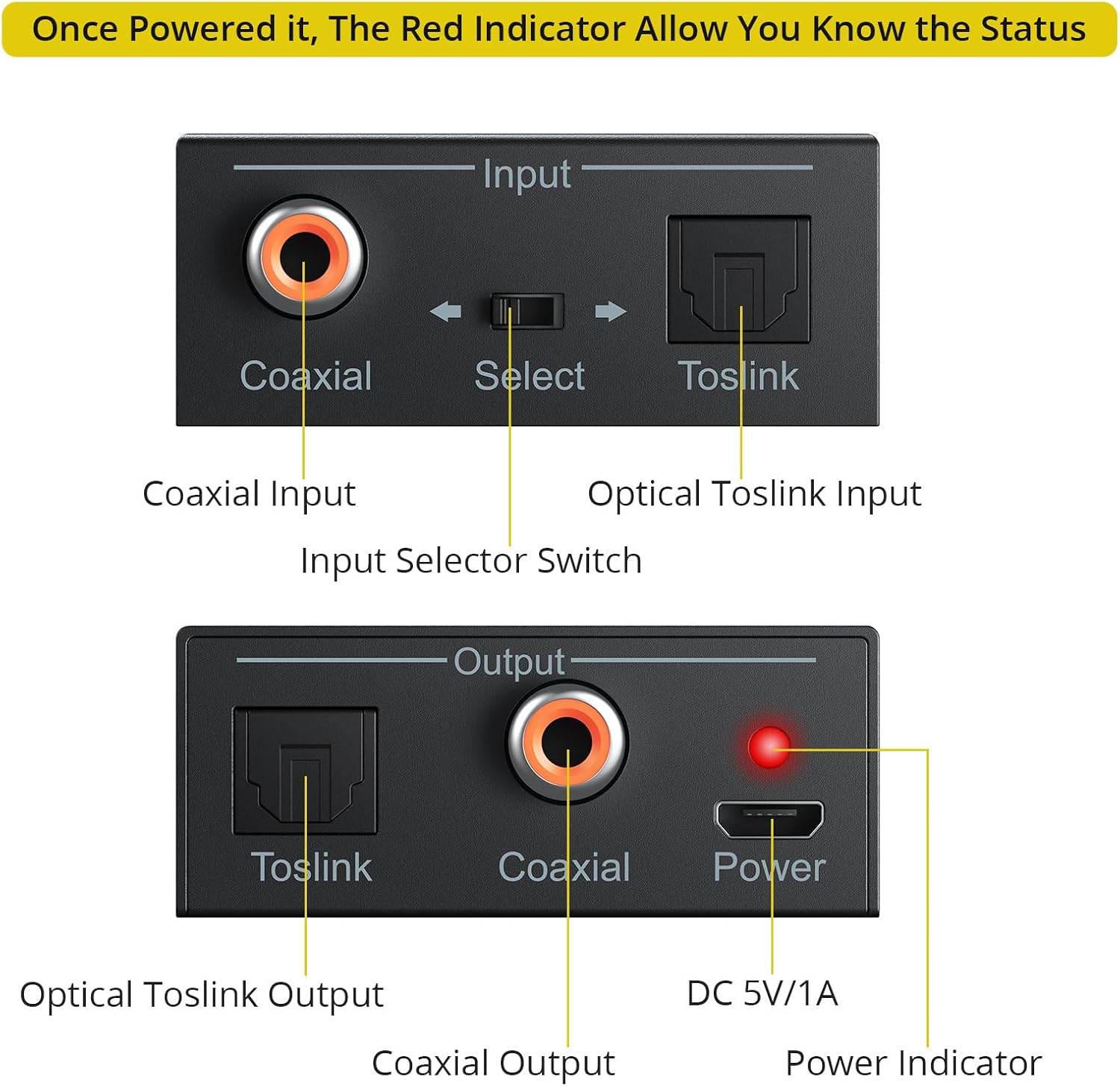 Once Powered it, The Red Indicator Allow You Know the Status

Input

Coaxial

Select

Toslink

Coaxial Input

Optical Toslink Input

Input Selector Switch

Output

Toslink

Coaxial

Power

Optical Toslink Output

DC 5V/1A

Coaxial Output

Power Indicator