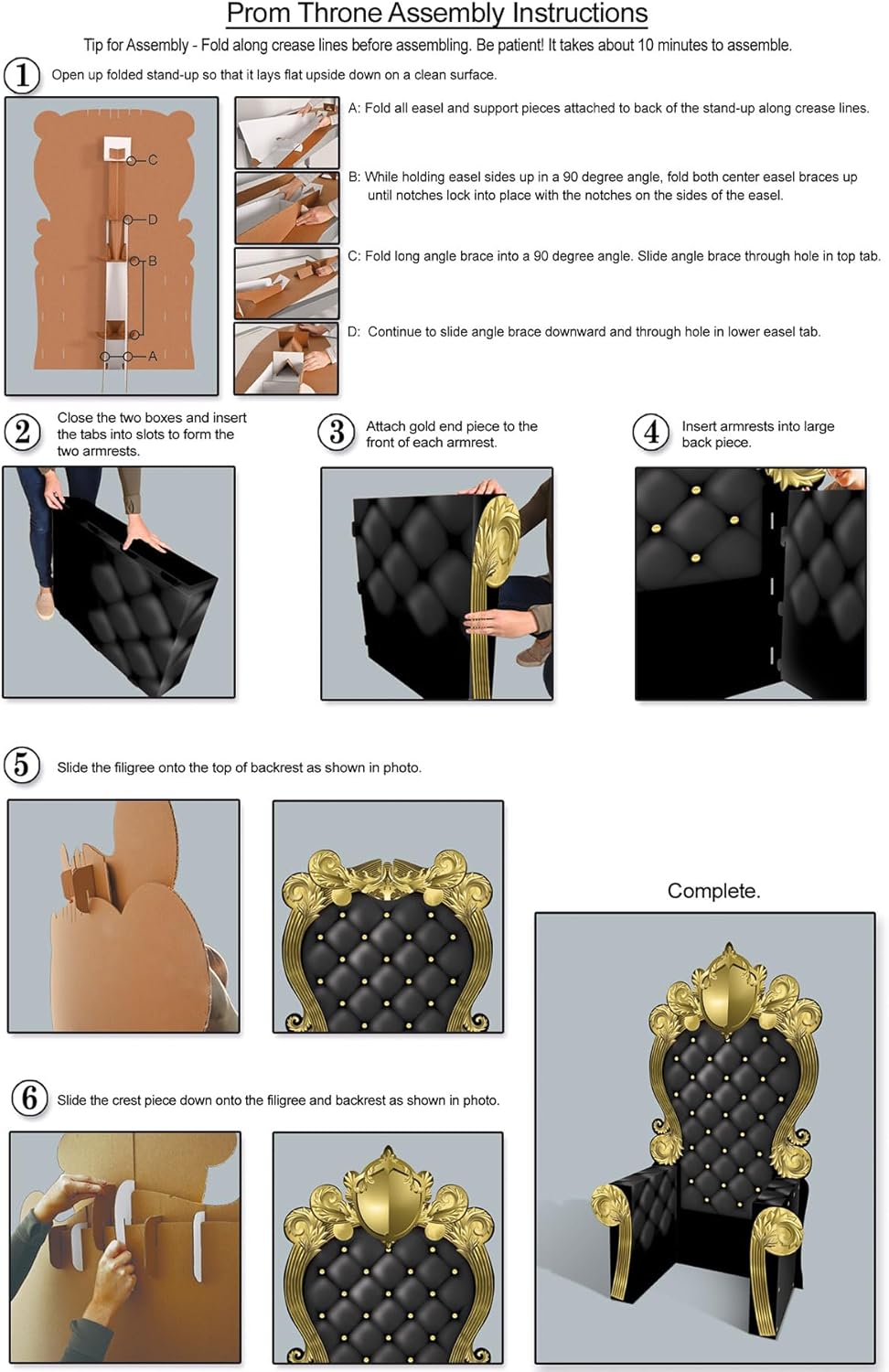 Prom Throne Assembly Instructions

Tip for Assembly - Fold along crease lines before assembling. Be patient! It takes about 10 minutes to assemble.

1 Open up folded stand-up so that it lays flat upside down on a clean surface.

C
D
B
A

A: Fold all easel and support pieces attached to back of the stand-up along crease lines.

B: While holding easel sides up in a 90 degree angle, fold both center easel braces up until notches lock into place with the notches on the sides of the easel.

C: Fold long angle brace into a 90 degree angle. Slide angle brace through hole in top tab.

D: Continue to slide angle brace downward and through hole in lower easel tab.

2 Close the two boxes and insert the tabs into slots to form the two armrests.

3 Attach gold end piece to the front of each armrest.

4 Insert armrests into large back piece.

5 Slide the filigree onto the top of backrest as shown in photo.

Complete.

6 Slide the crest piece down onto the filigree and backrest as shown in photo.