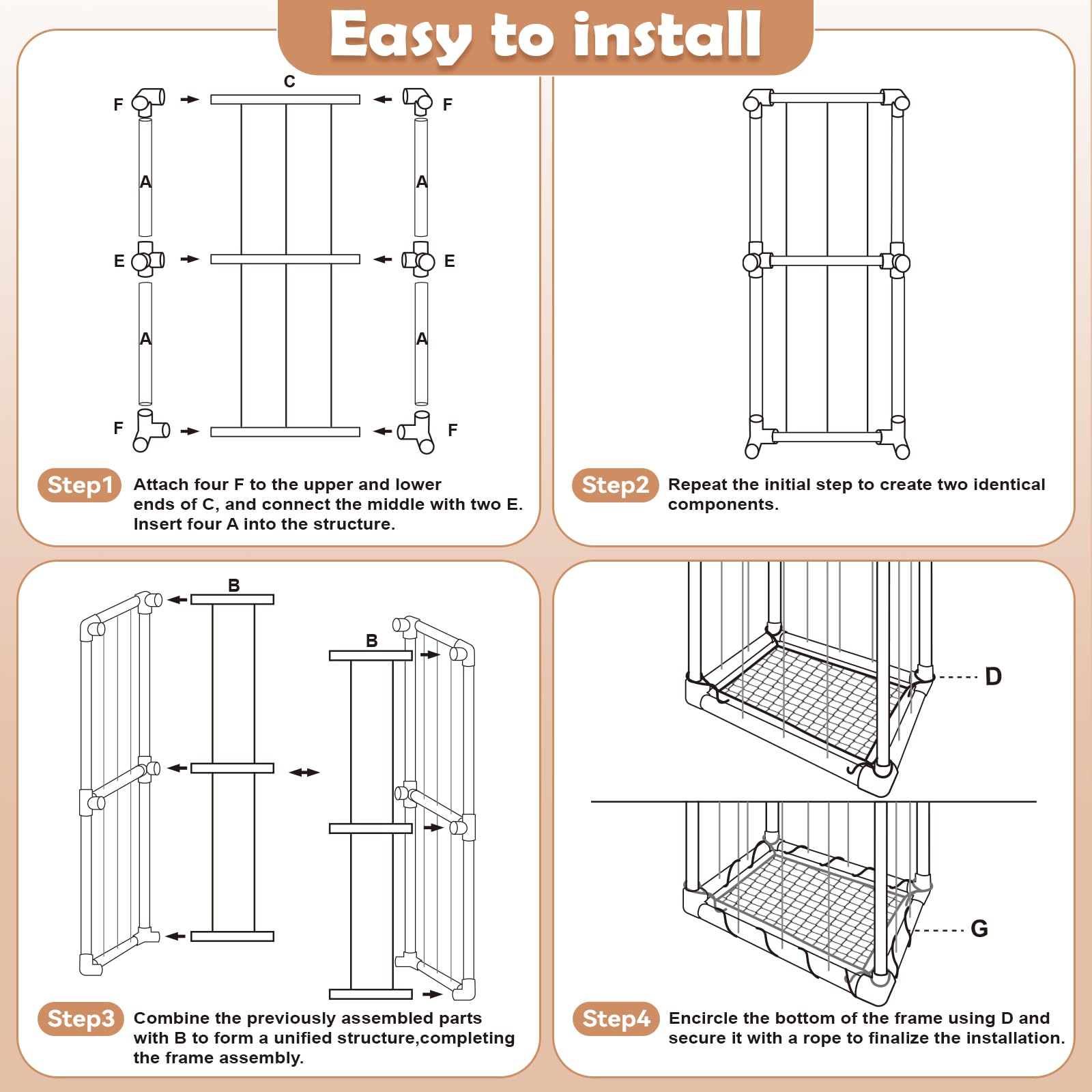 Easy to install

C
F
F
A
A
E
E
A
A
F
F

Step1 Attach four F to the upper and lower ends of C, and connect the middle with two E. Insert four A into the structure.

Step2 Repeat the initial step to create two identical components.

B
B

Step3 Combine the previously assembled parts with B to form a unified structure,completing the frame assembly.

D
G

Step4 Encircle the bottom of the frame using D and secure it with a rope to finalize the installation.