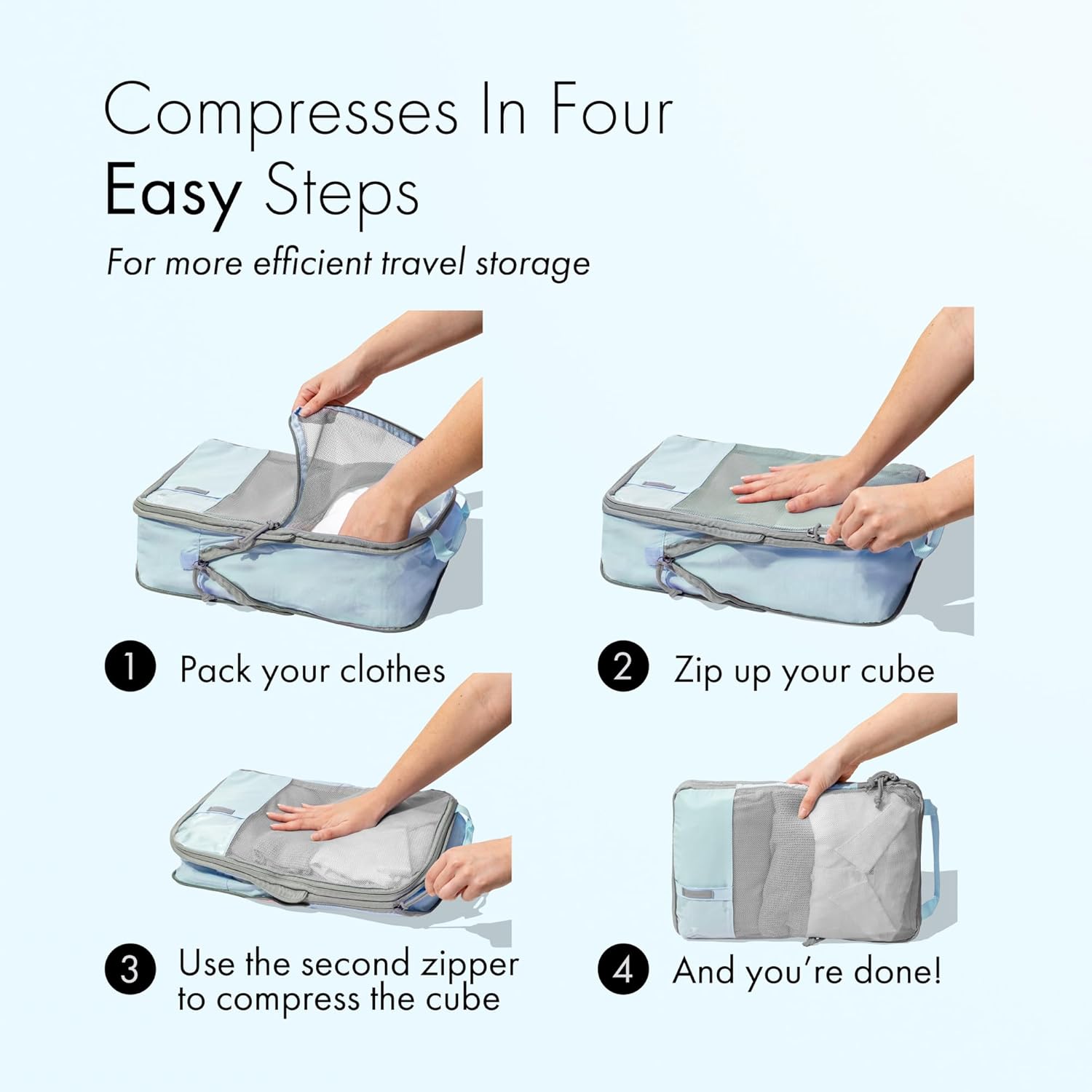 Compresses In Four Easy Steps

For more efficient travel storage

1 Pack your clothes

2 Zip up your cube

3 Use the second zipper to compress the cube

4 And you're done!