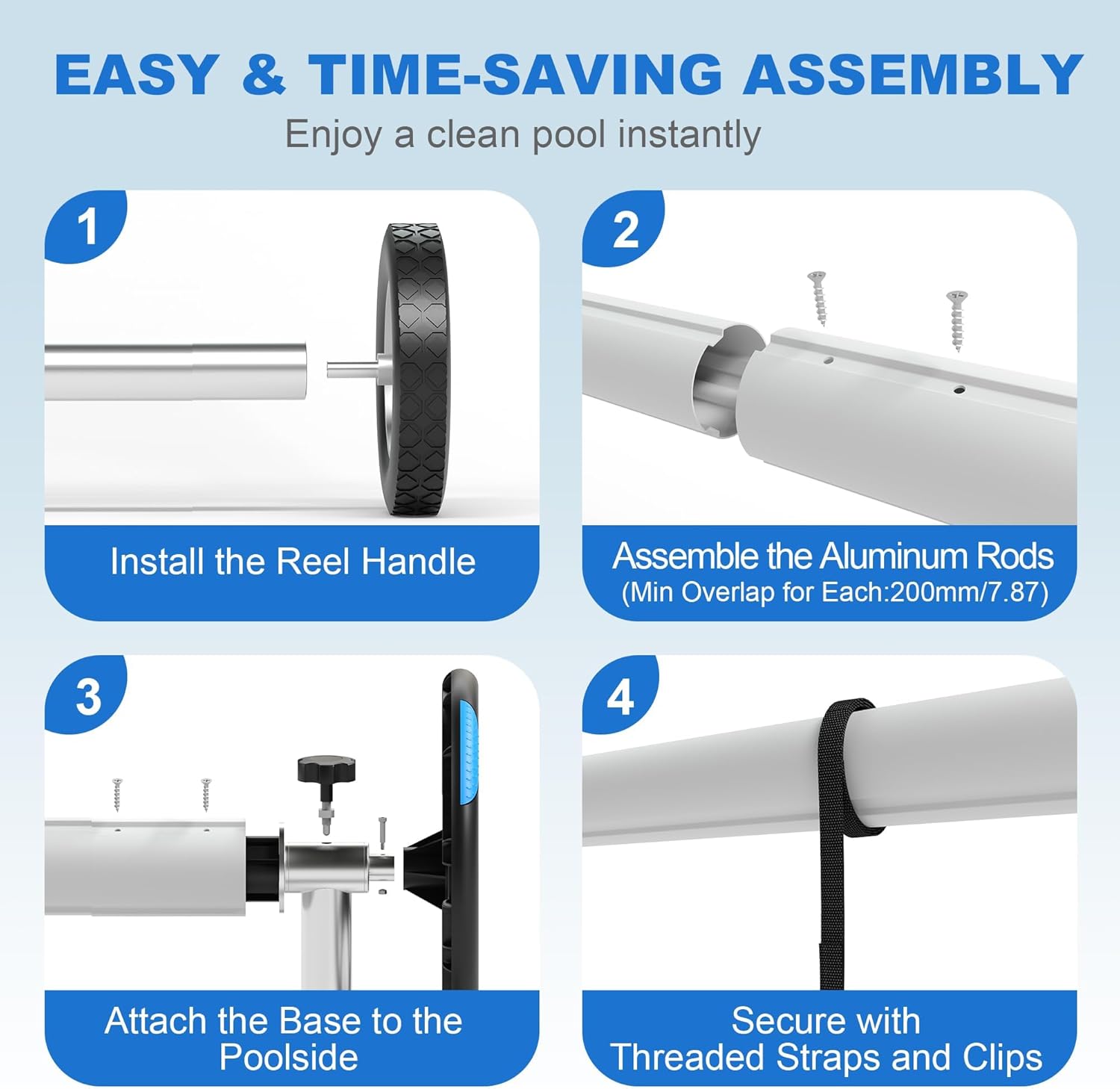 EASY & TIME-SAVING ASSEMBLY

Enjoy a clean pool instantly

1

Install the Reel Handle

2

Assemble the Aluminum Rods
(Min Overlap for Each:200mm/7.87)

3

Attach the Base to the Poolside

4

Secure with Threaded Straps and Clips