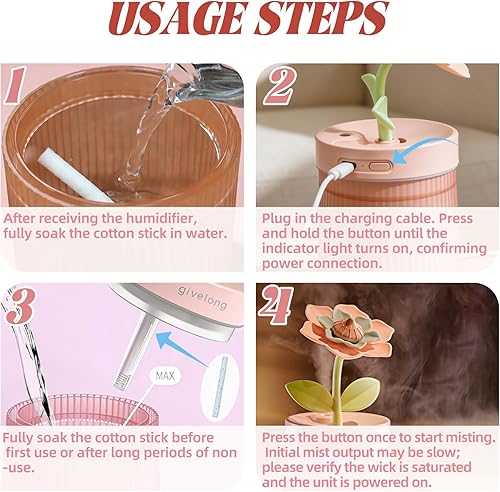 USAGE STEPS

1

After receiving the humidifier, fully soak the cotton stick in water.

2

Plug in the charging cable. Press and hold the button until the indicator light turns on, confirming power connection.

3

givelong

MAX

Fully soak the cotton stick before first use or after long periods of non -use.

4

Press the button once to start misting. Initial mist output may be slow; please verify the wick is saturated and the unit is powered on.