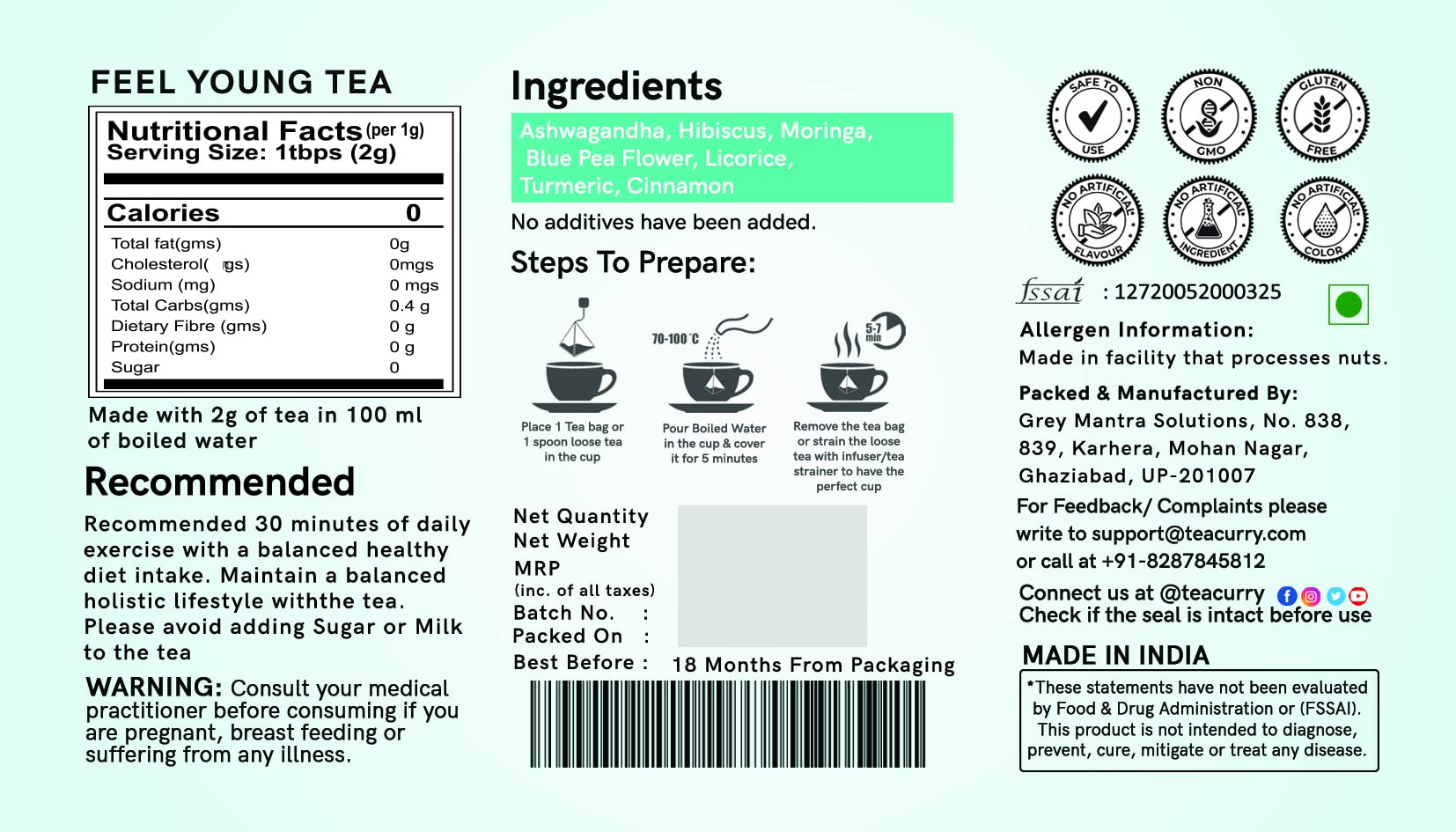 FEEL YOUNG TEA

Nutritional Facts (per 1g)
Serving Size: 1tbps (2g)

| Calories | 0 |
|---|---|
| Total fat(gms) | 0g |
| Cholesterol( gs) | 0mgs |
| Sodium (mg) | 0 mgs |
| Total Carbs(gms) | 0.4 g |
| Dietary Fibre (gms) | 0 g |
| Protein(gms) | 0 g |
| Sugar | 0 |

Made with 2g of tea in 100 ml of boiled water

Recommended

Recommended 30 minutes of daily exercise with a balanced healthy diet intake. Maintain a balanced holistic lifestyle withthe tea. Please avoid adding Sugar or Milk to the tea

WARNING: Consult your medical practitioner before consuming if you are pregnant, breast feeding or suffering from any illness.

Ingredients

Ashwagandha, Hibiscus, Moringa, Blue Pea Flower, Licorice, Turmeric, Cinnamon

No additives have been added.

Steps To Prepare:

Place 1 Tea bag or 1 spoon loose tea in the cup

70-100°C

Pour Boiled Water in the cup & cover it for 5 minutes

5-7 min

Remove the tea bag or strain the loose tea with infuser/tea strainer to have the perfect cup

Net Quantity
Net Weight
MRP
(inc. of all taxes)
Batch No. :
Packed On :
Best Before : 18 Months From Packaging

SAFE TO USE
NON GMO
GLUTEN FREE
NO ARTIFICIAL FLAVOUR
NO ARTIFICIAL INGREDIENT
NO ARTIFICIAL COLOR

fssai : 12720052000325

Allergen Information:
Made in facility that processes nuts.

Packed & Manufactured By:
Grey Mantra Solutions, No. 838, 839, Karhera, Mohan Nagar, Ghaziabad, UP-201007
For Feedback/ Complaints please write to support@teacurry.com or call at +91-8287845812

Connect us at @teacurry
Check if the seal is intact before use

MADE IN INDIA

*These statements have not been evaluated by Food & Drug Administration or (FSSAI). This product is not intended to diagnose, prevent, cure, mitigate or treat any disease.