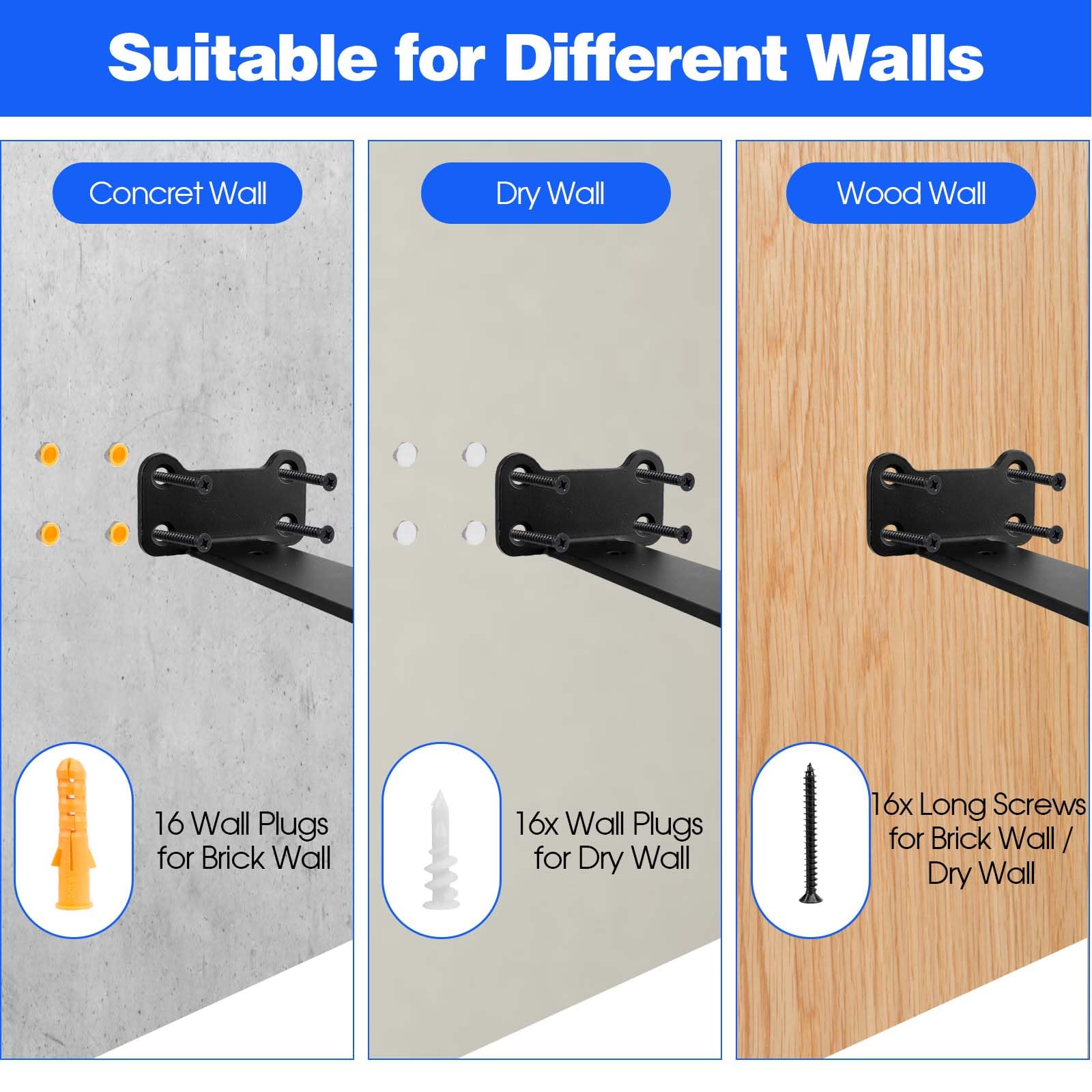 Suitable for Different Walls

Concret Wall

16 Wall Plugs for Brick Wall

Dry Wall

16x Wall Plugs for Dry Wall

Wood Wall

16x Long Screws for Brick Wall / Dry Wall