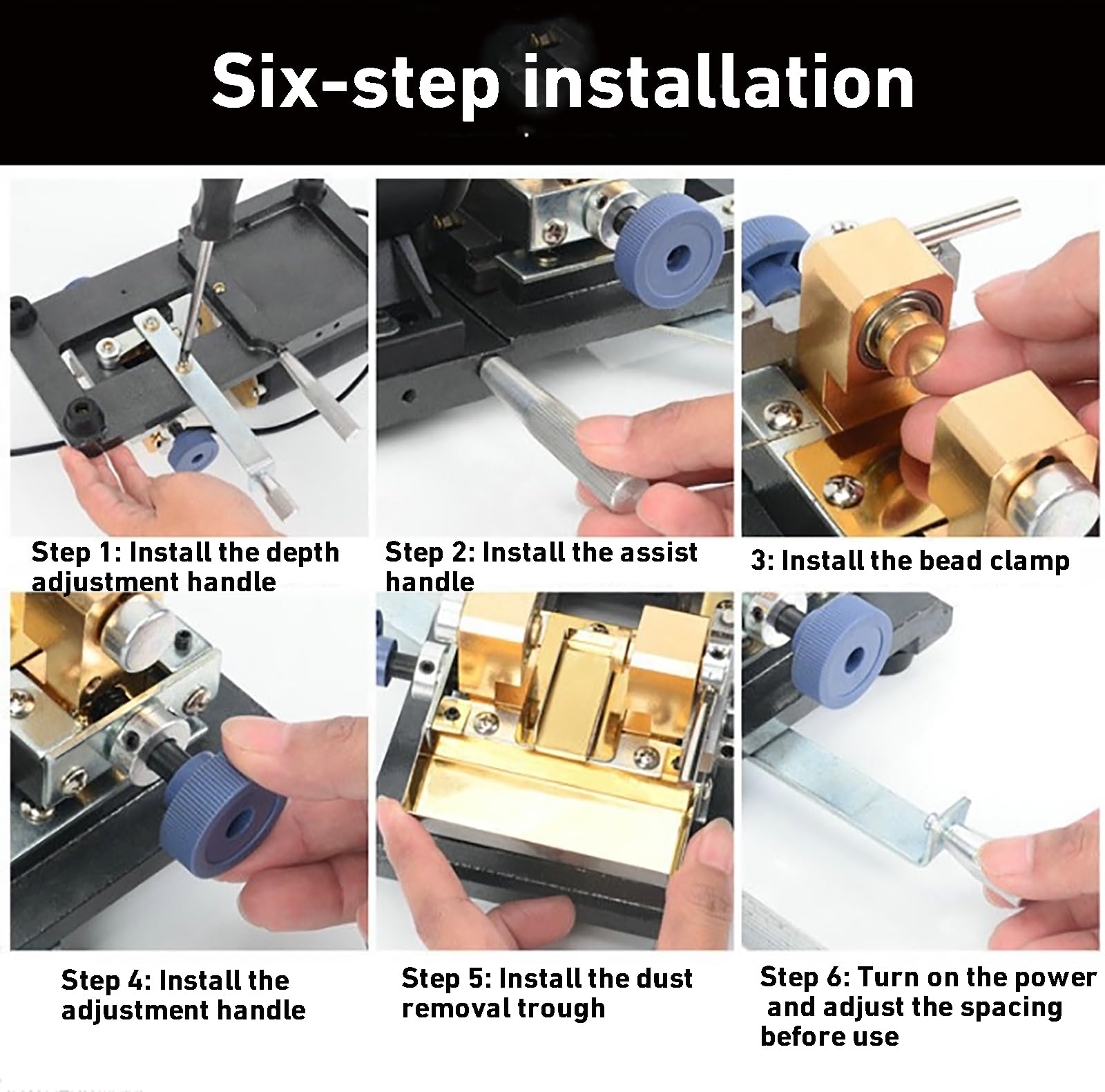 Six-step installation

Step 1: Install the depth adjustment handle

Step 2: Install the assist handle

3: Install the bead clamp

Step 4: Install the adjustment handle

Step 5: Install the dust removal trough

Step 6: Turn on the power and adjust the spacing before use