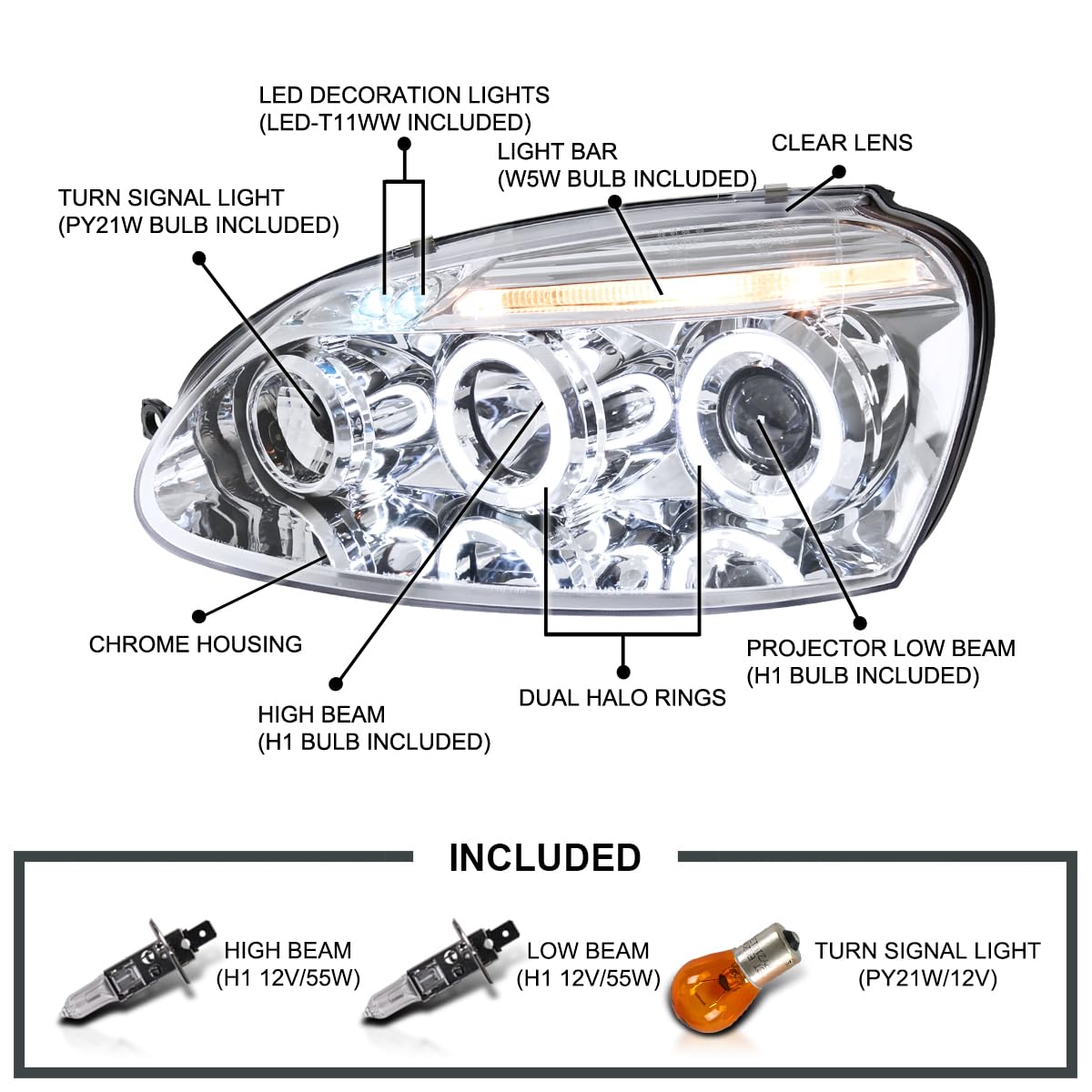 LED DECORATION LIGHTS
(LED-T11WW INCLUDED)

LIGHT BAR
(W5W BULB INCLUDED)

CLEAR LENS

TURN SIGNAL LIGHT
(PY21W BULB INCLUDED)

CHROME HOUSING

HIGH BEAM
(H1 BULB INCLUDED)

DUAL HALO RINGS

PROJECTOR LOW BEAM
(H1 BULB INCLUDED)

INCLUDED

HIGH BEAM
(H1 12V/55W)

LOW BEAM
(H1 12V/55W)

TURN SIGNAL LIGHT
(PY21W/12V)