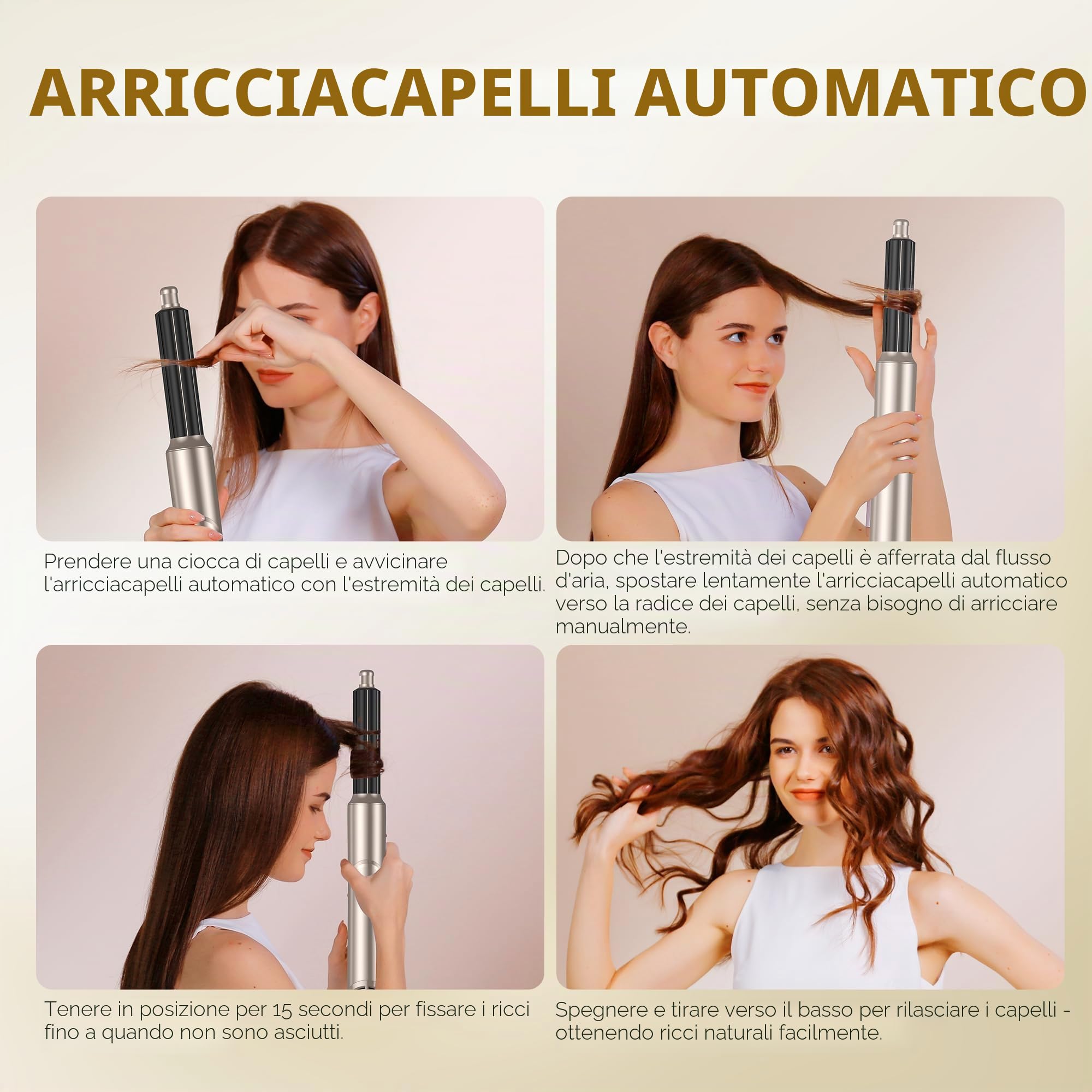 ARRICCIACAPELLI AUTOMATICO

Prendere una ciocca di capelli e avvicinare l'arricciacapelli automatico con l'estremità dei capelli.

Dopo che l'estremità dei capelli è afferrata dal flusso d'aria, spostare lentamente l'arricciacapelli automatico verso la radice dei capelli, senza bisogno di arricciare manualmente.

Tenere in posizione per 15 secondi per fissare i ricci fino a quando non sono asciutti.

Spegnere e tirare verso il basso per rilasciare i capelli - ottenendo ricci naturali facilmente.