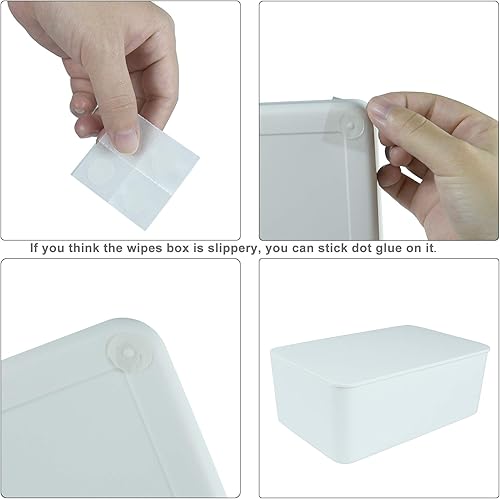 If you think the wipes box is slippery, you can stick dot glue on it.