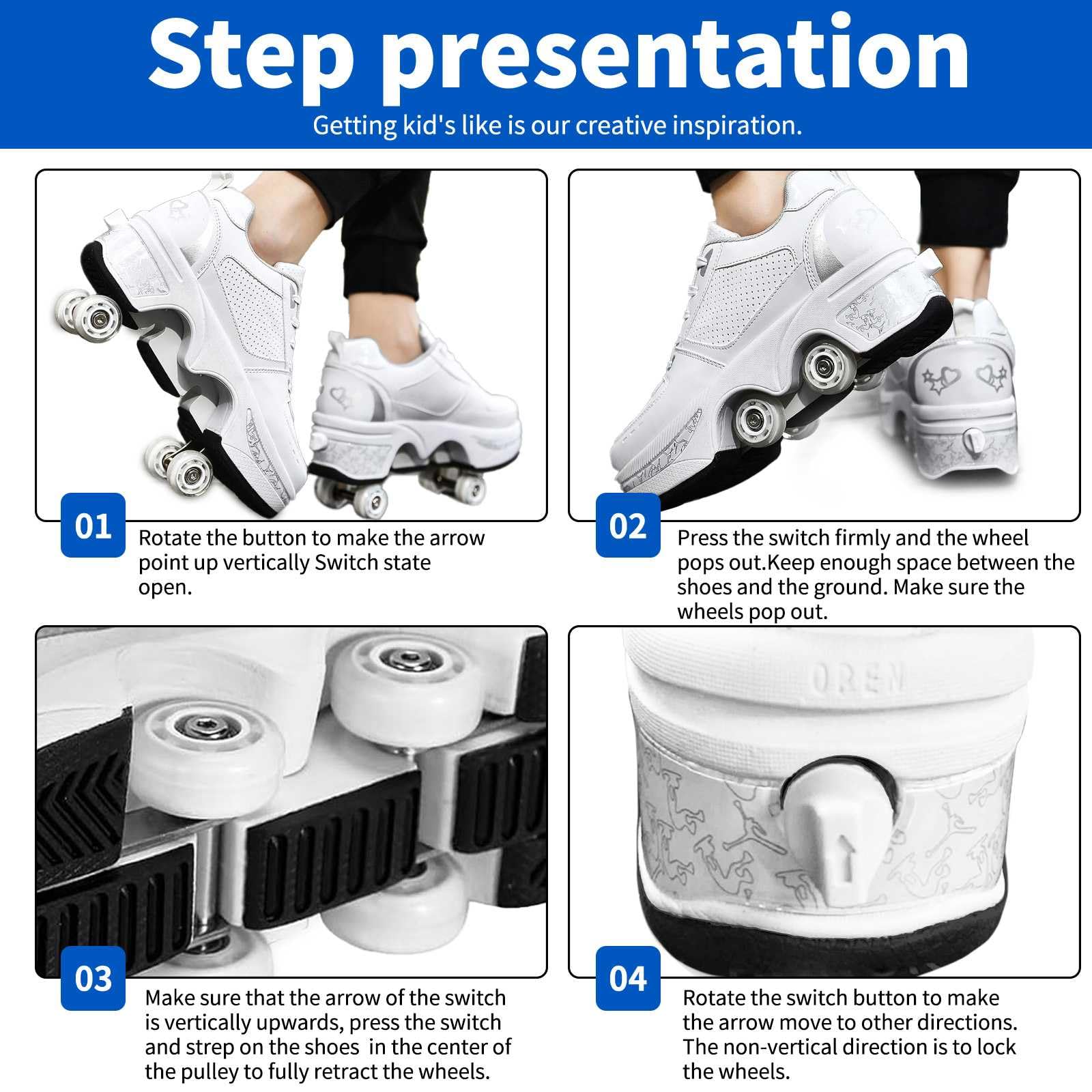 Step presentation

Getting kid's like is our creative inspiration.

01

Rotate the button to make the arrow point up vertically Switch state open.

02

Press the switch firmly and the wheel pops out.Keep enough space between the shoes and the ground. Make sure the wheels pop out.

OREN

03

Make sure that the arrow of the switch is vertically upwards, press the switch and strep on the shoes in the center of the pulley to fully retract the wheels.

04

Rotate the switch button to make the arrow move to other directions. The non-vertical direction is to lock the wheels.