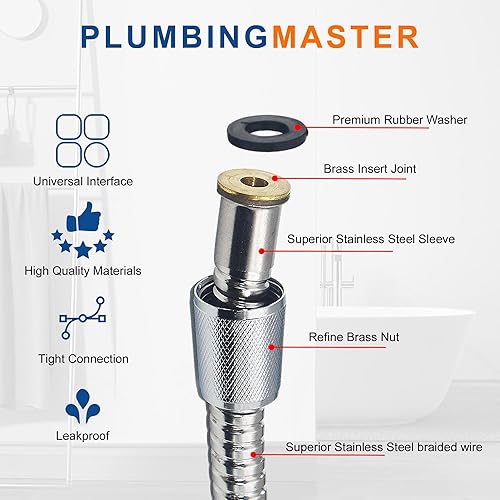 PLUMBINGMASTER

Universal Interface

High Quality Materials

Tight Connection

Leakproof

Premium Rubber Washer

Brass Insert Joint

Superior Stainless Steel Sleeve

Refine Brass Nut

Superior Stainless Steel braided wire