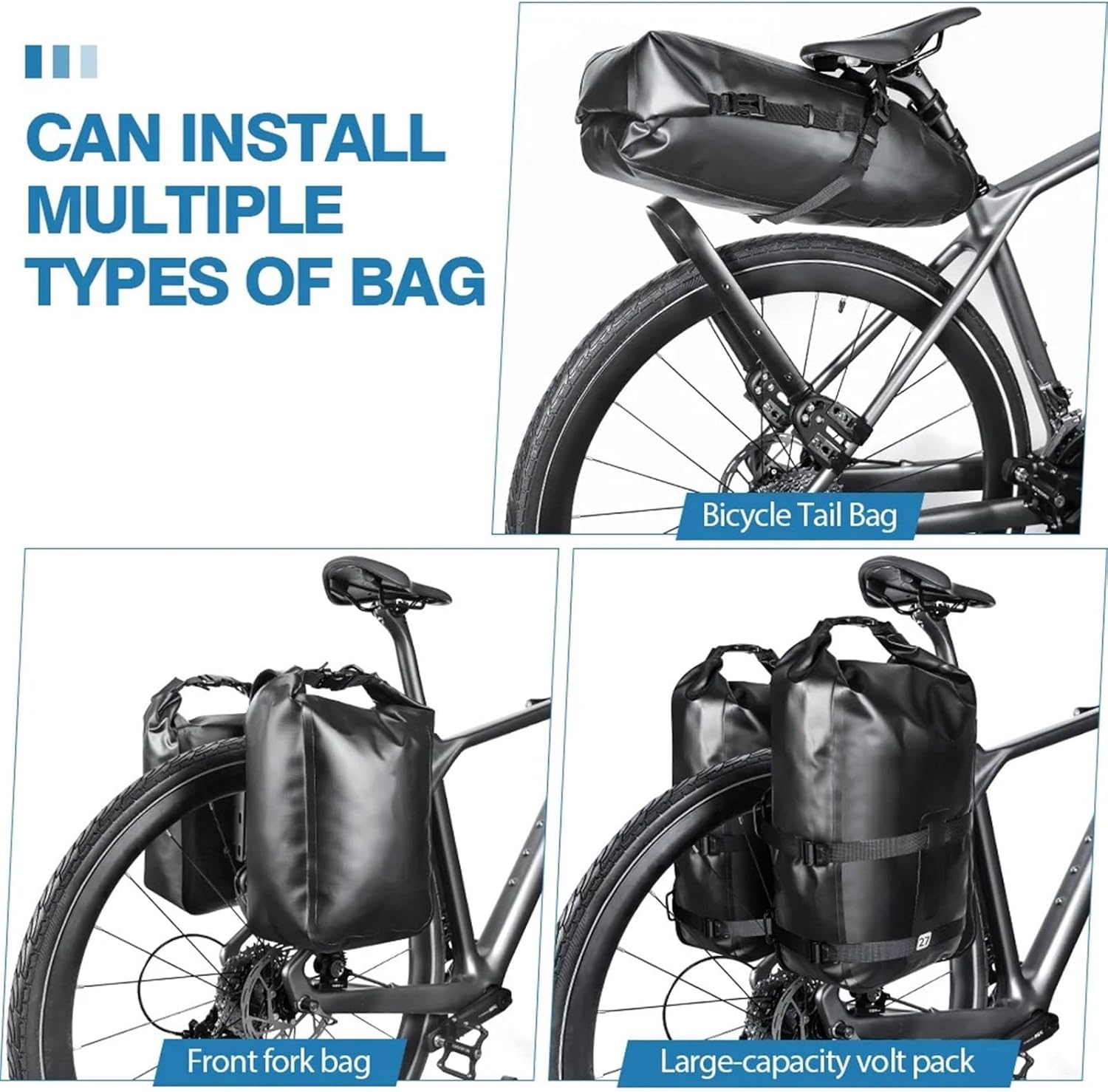 CAN INSTALL MULTIPLE TYPES OF BAG

Bicycle Tail Bag

Front fork bag

27

Large-capacity volt pack