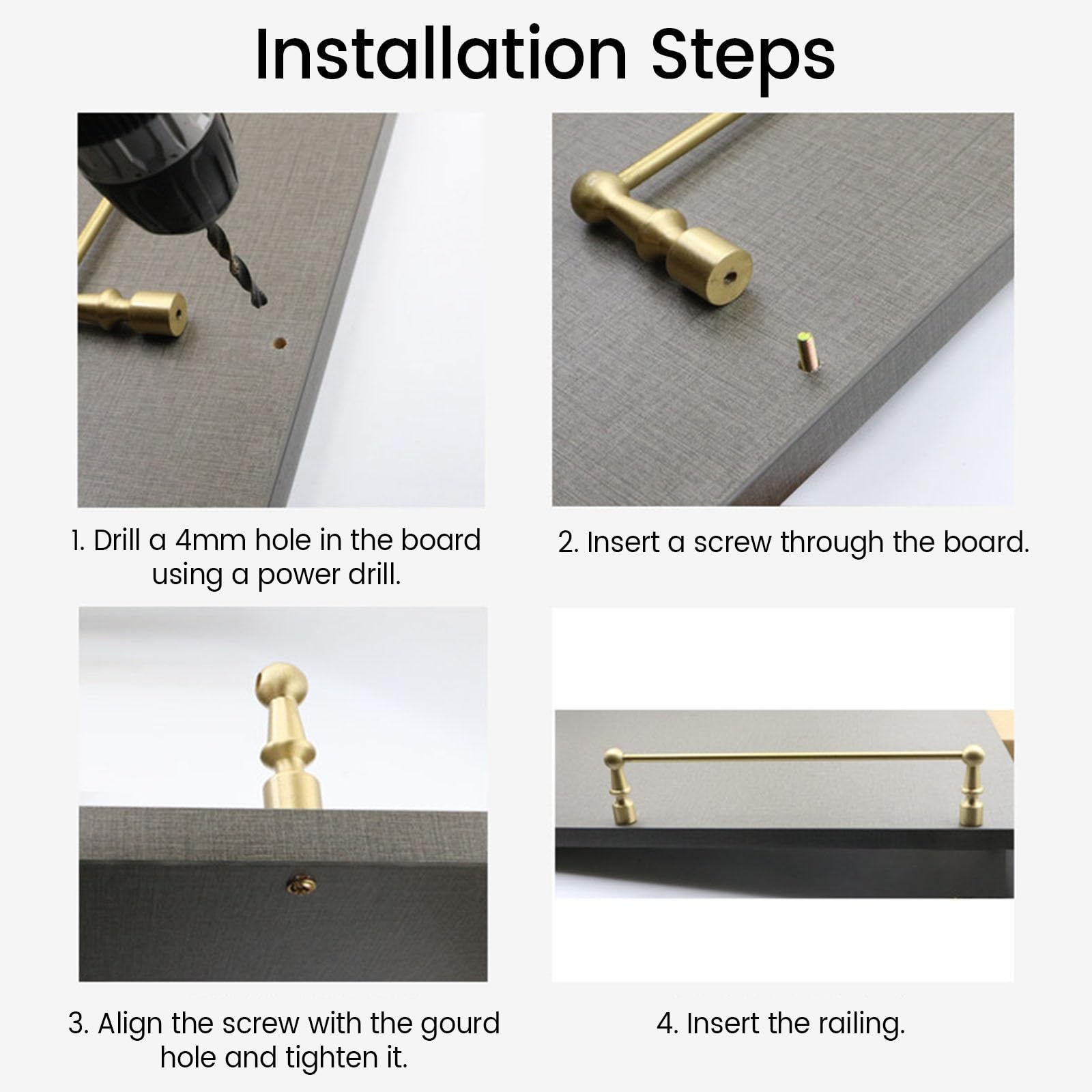 Installation Steps

1. Drill a 4mm hole in the board using a power drill.

2. Insert a screw through the board.

3. Align the screw with the gourd hole and tighten it.

4. Insert the railing.