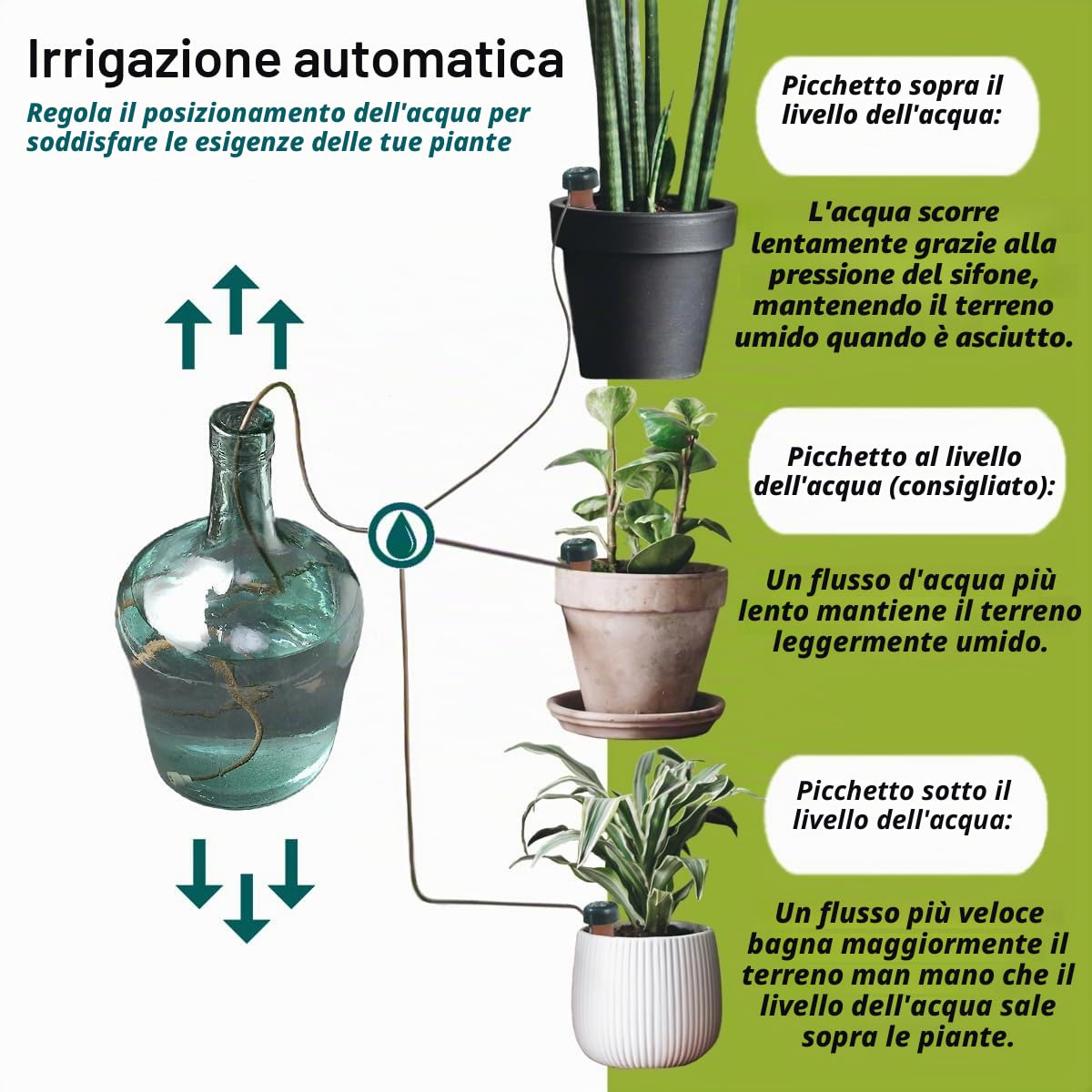 Irrigazione automatica

Regola il posizionamento dell'acqua per soddisfare le esigenze delle tue piante

Picchetto sopra il livello dell'acqua:

L'acqua scorre lentamente grazie alla pressione del sifone, mantenendo il terreno umido quando è asciutto.

Picchetto al livello dell'acqua (consigliato):

Un flusso d'acqua più lento mantiene il terreno leggermente umido.

Picchetto sotto il livello dell'acqua:

Un flusso più veloce bagna maggiormente il terreno man mano che il livello dell'acqua sale sopra le piante.