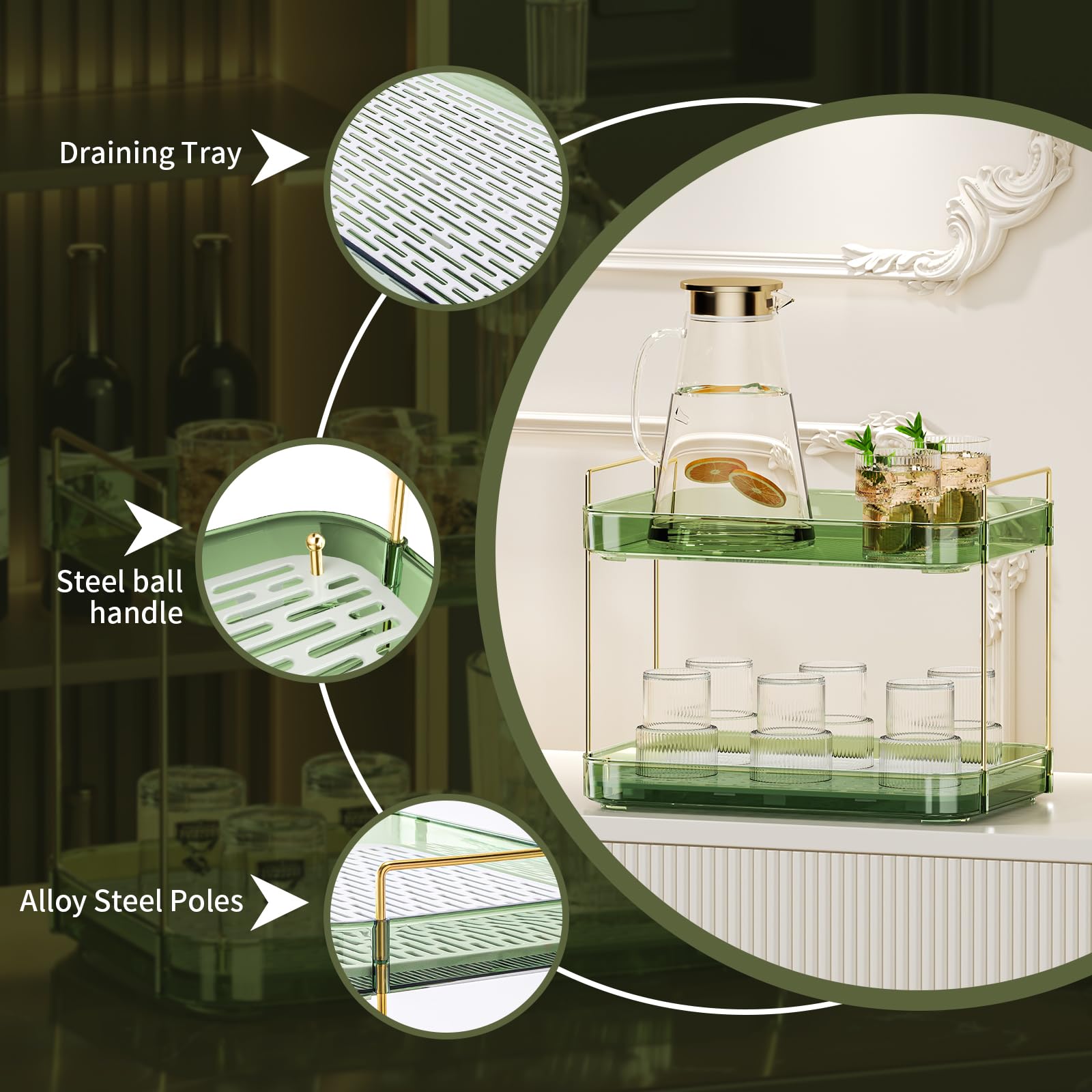 Draining Tray

Steel ball handle

Alloy Steel Poles