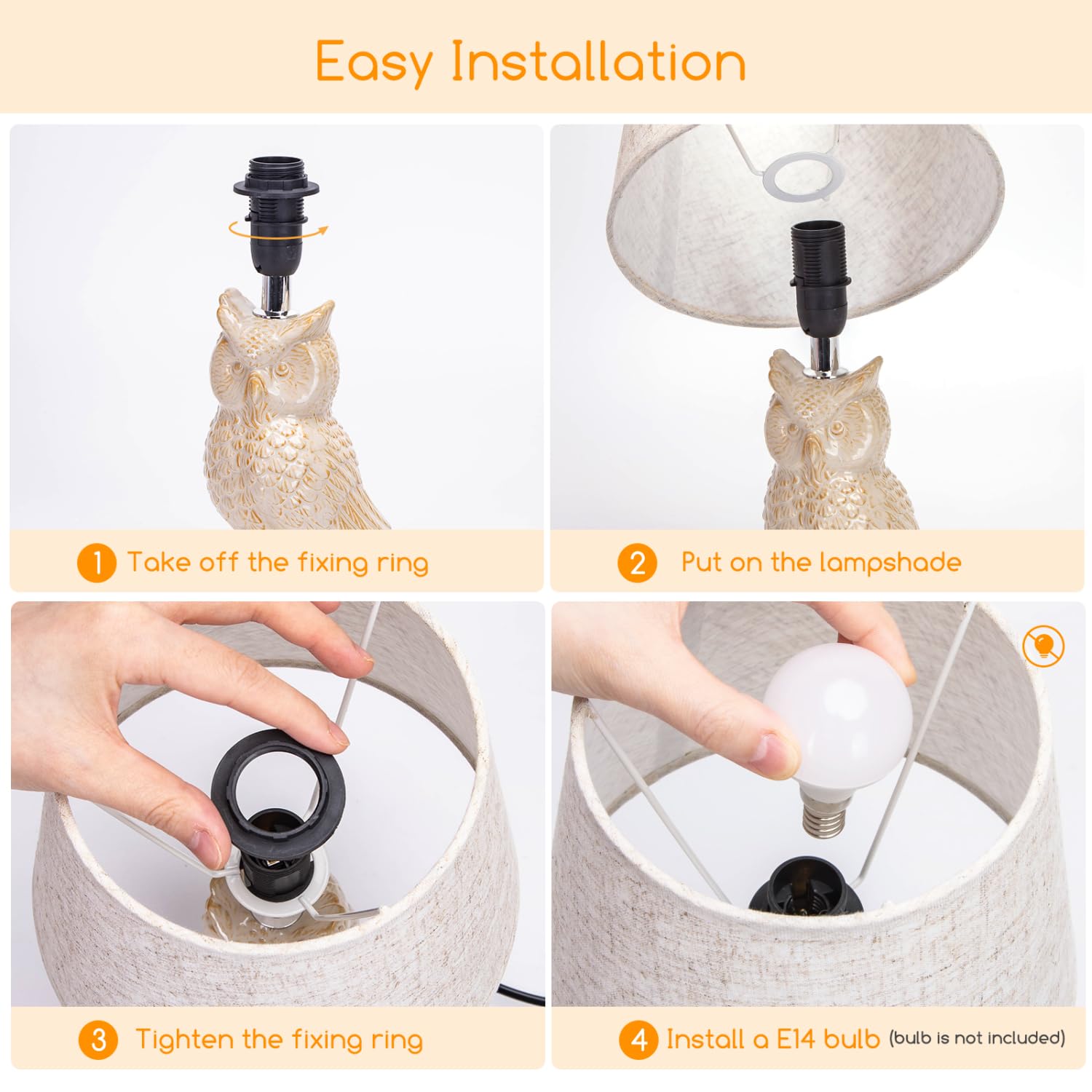 Easy Installation

1 Take off the fixing ring

2 Put on the lampshade

3 Tighten the fixing ring

4 Install a E14 bulb (bulb is not included)