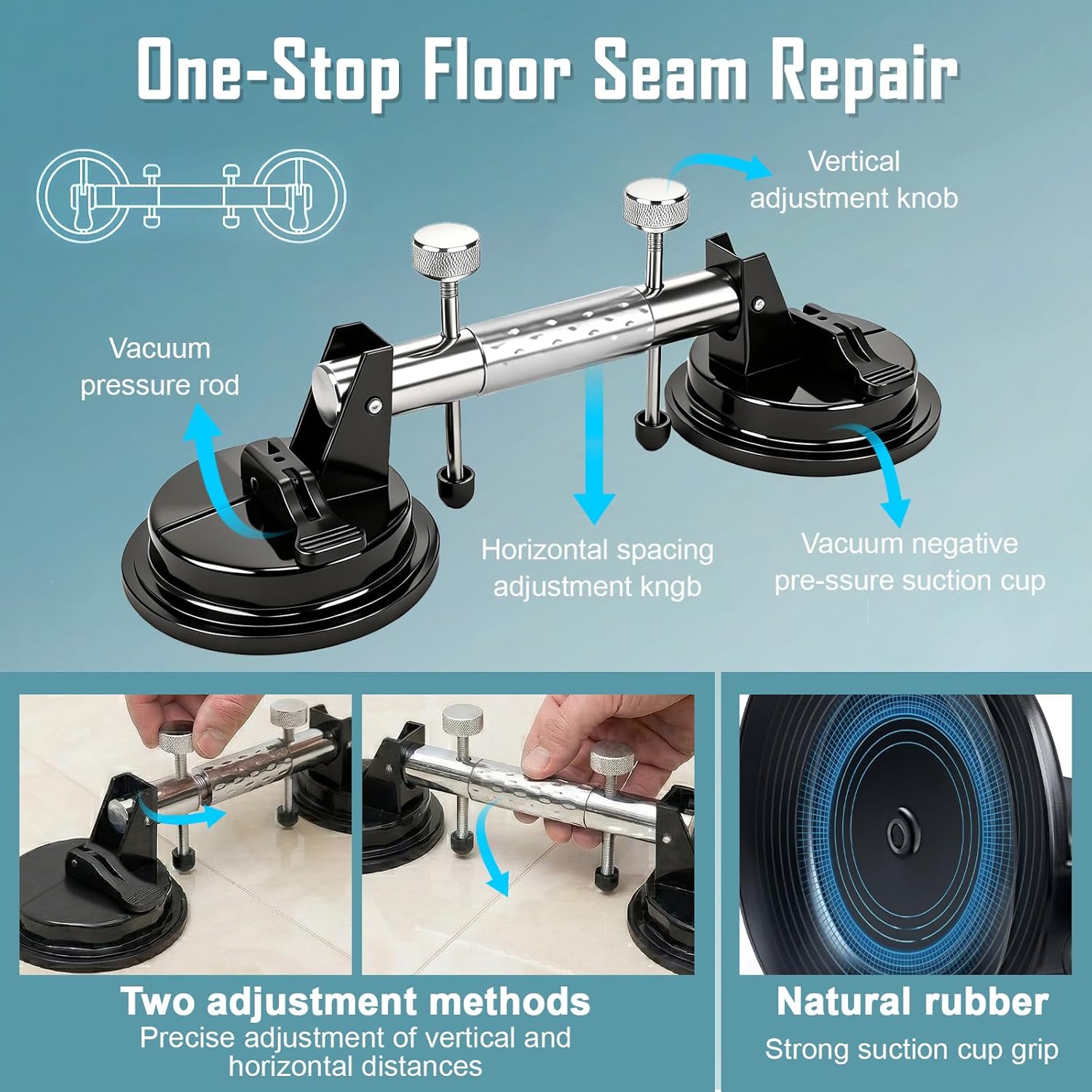 One-Stop Floor Seam Repair

Vertical adjustment knob

Vacuum pressure rod

Horizontal spacing adjustment kngb

Vacuum negative pre-ssure suction cup

Two adjustment methods
Precise adjustment of vertical and horizontal distances

Natural rubber
Strong suction cup grip