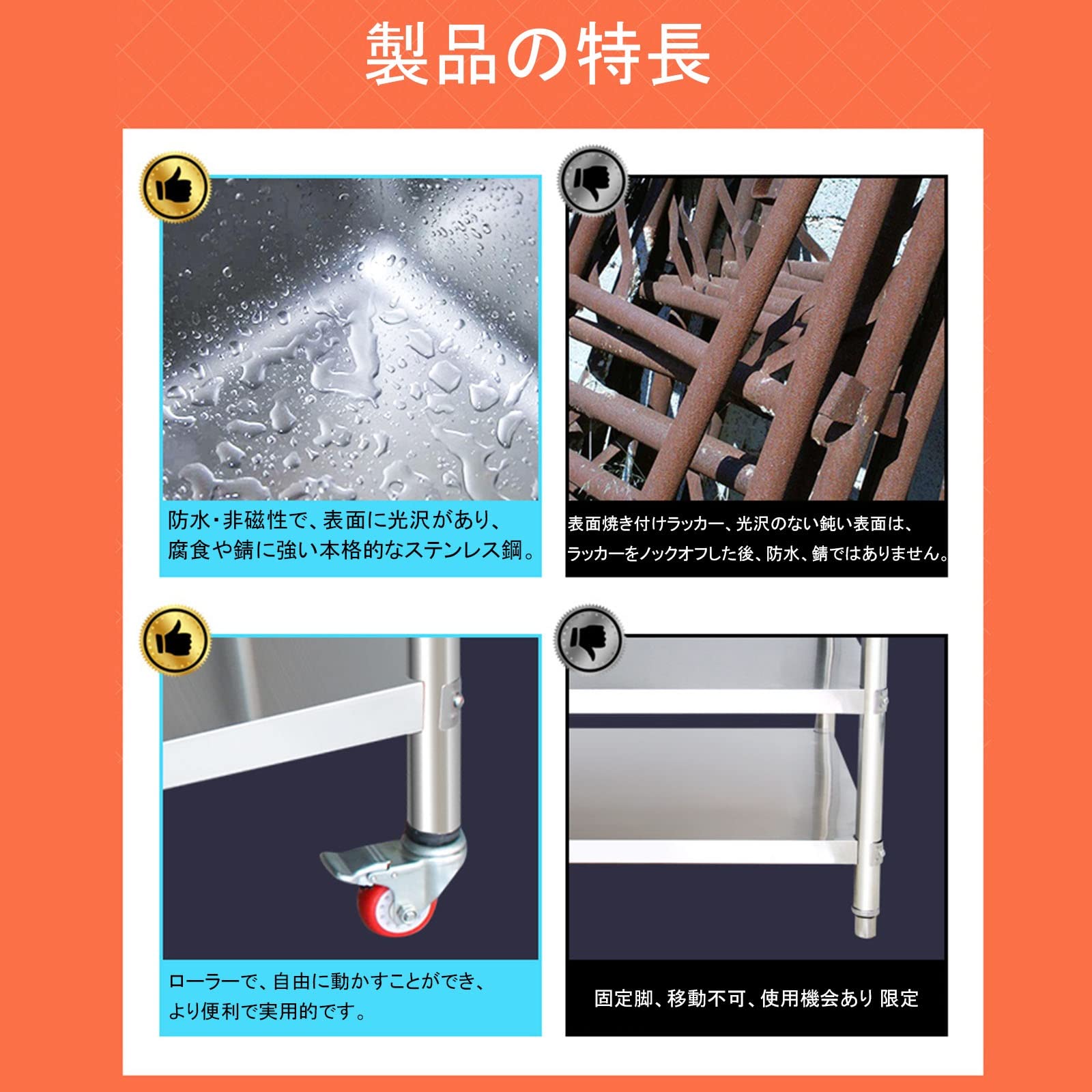 製品の特長

防水・非磁性で、表面に光沢があり、腐食や錆に強い本格的なステンレス鋼。

表面焼き付けラッカー、光沢のない鈍い表面は、ラッカーをノックオフした後、防水、錆ではありません。

ローラーで、自由に動かすことができ、より便利で実用的です。

固定脚、移動不可、使用機会あり 限定