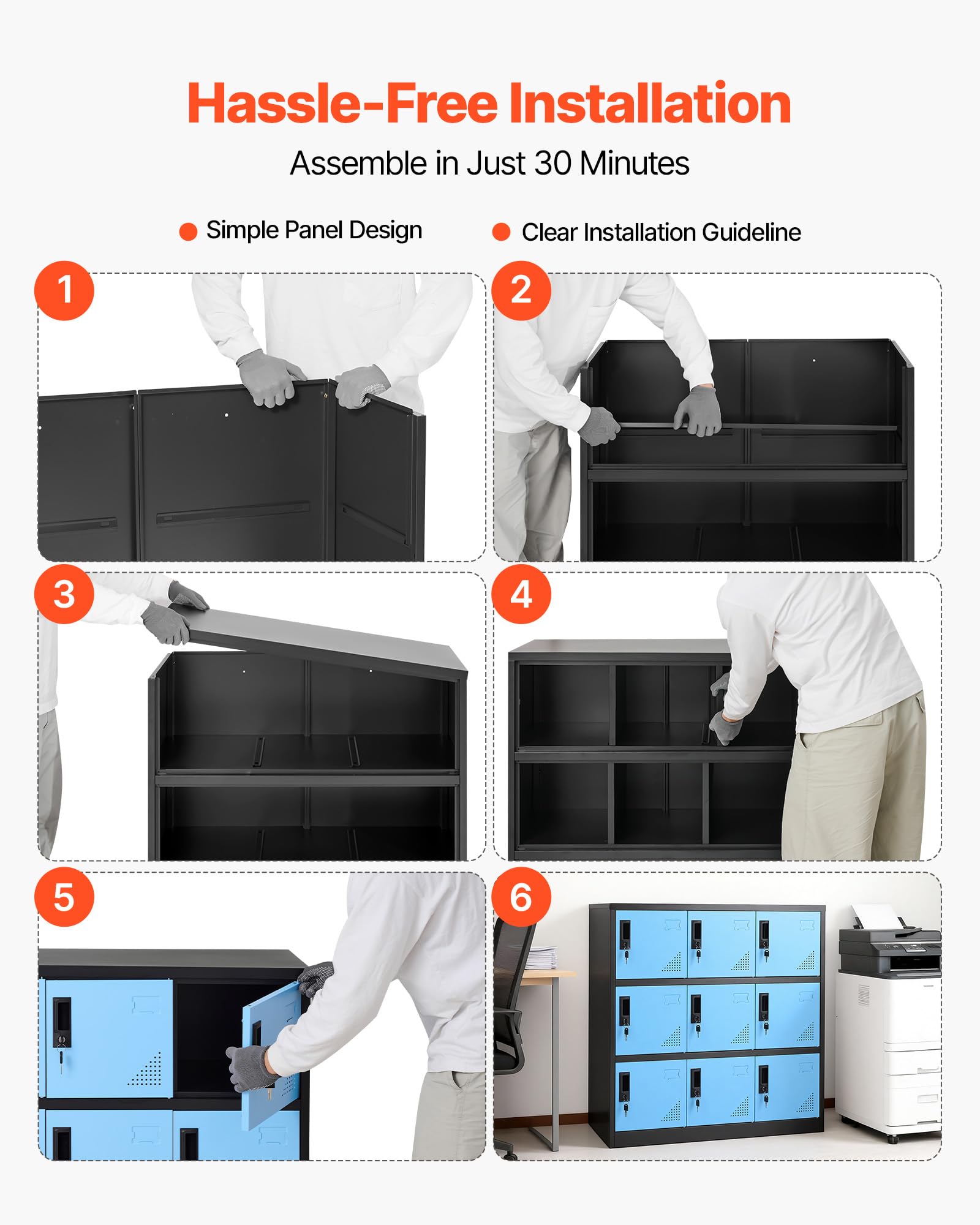 Hassle-Free Installation

Assemble in Just 30 Minutes

Simple Panel Design

Clear Installation Guideline

1

2

3

4

5

6