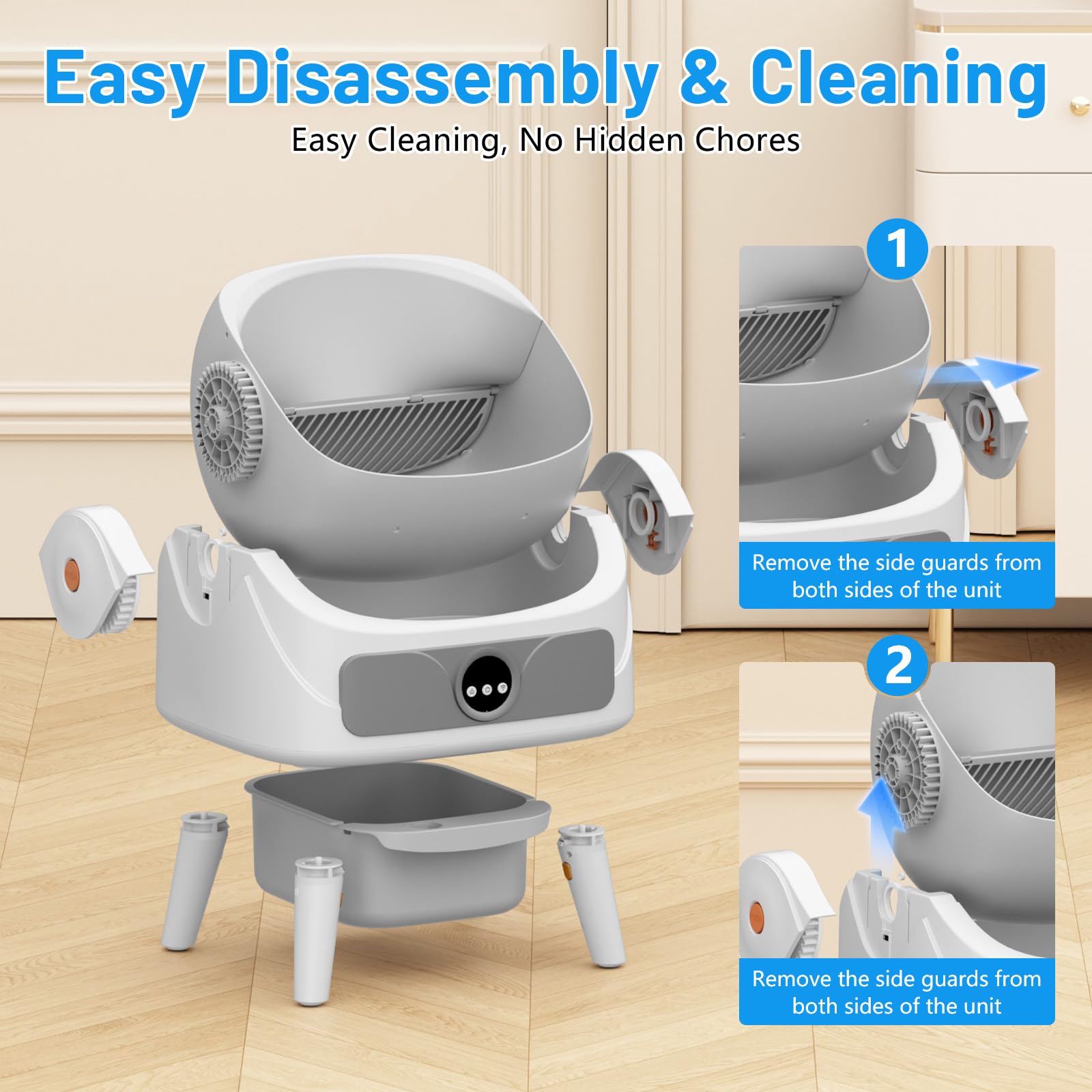 Easy Disassembly & Cleaning

Easy Cleaning, No Hidden Chores

1

Remove the side guards from both sides of the unit

2

Remove the side guards from both sides of the unit