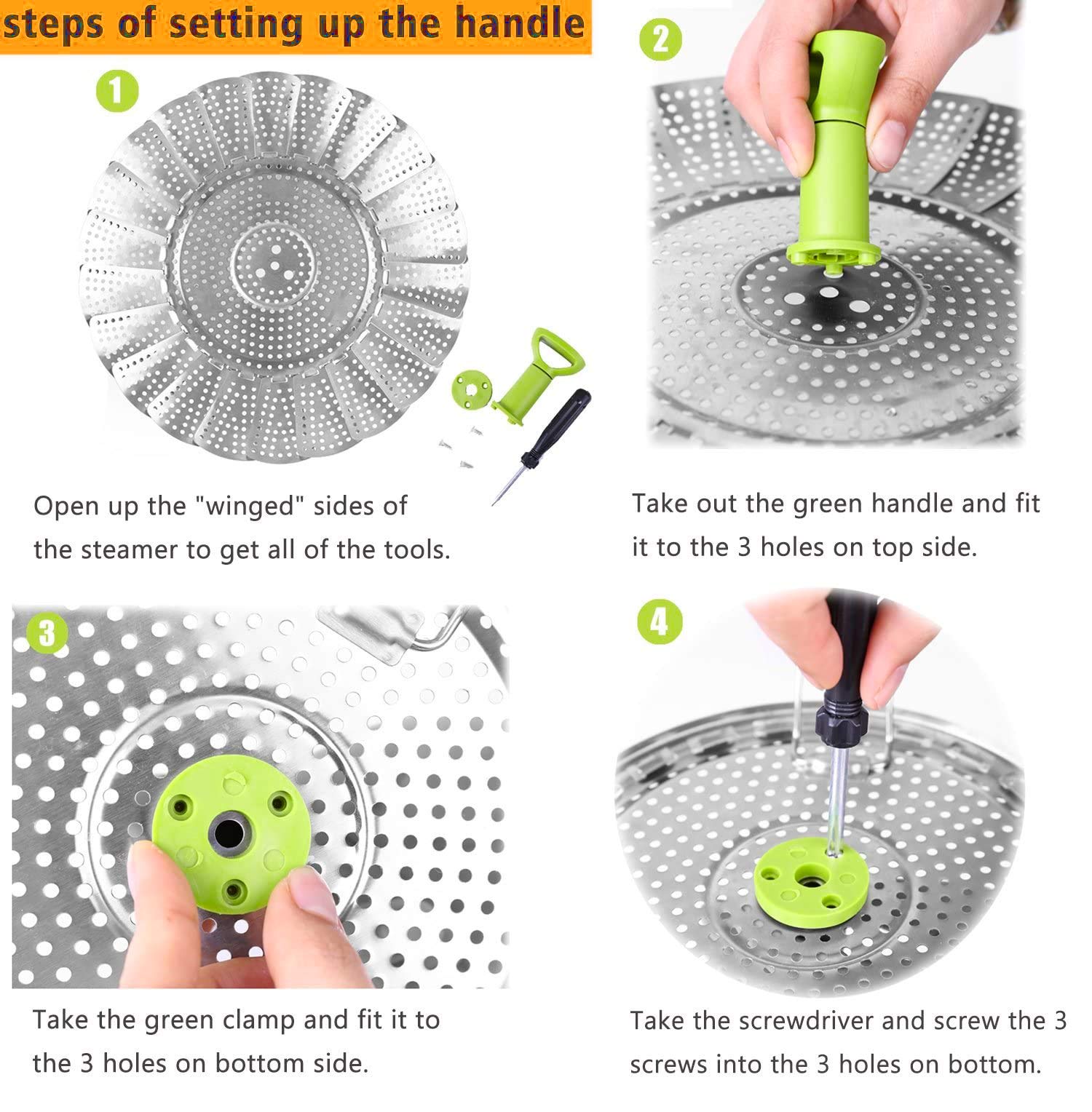 steps of setting up the handle

1

Open up the "winged" sides of the steamer to get all of the tools.

2

Take out the green handle and fit it to the 3 holes on top side.

3

Take the green clamp and fit it to the 3 holes on bottom side.

4

Take the screwdriver and screw the 3 screws into the 3 holes on bottom.