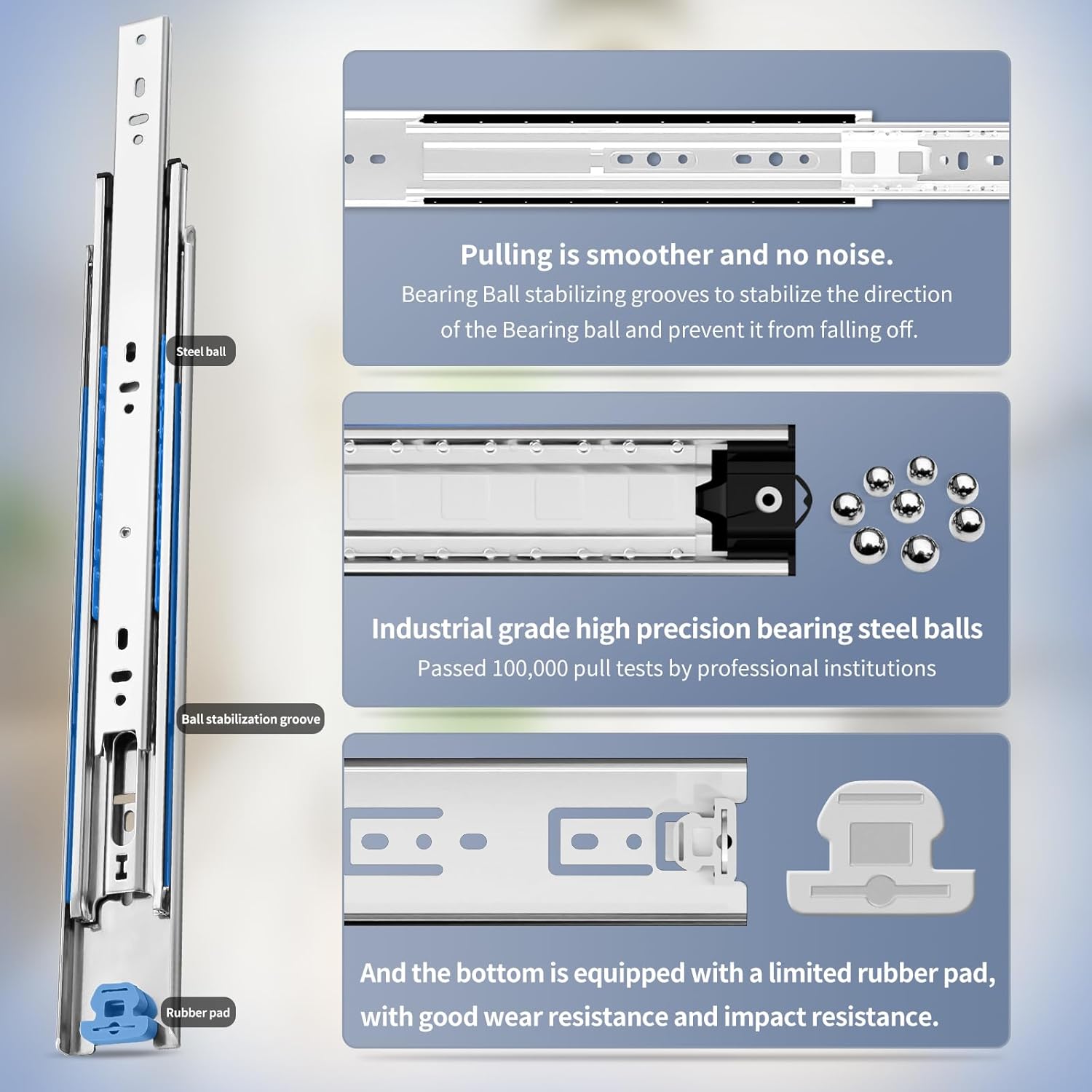 Steel ball

Ball stabilization groove

Rubber pad

Pulling is smoother and no noise.
Bearing Ball stabilizing grooves to stabilize the direction of the Bearing ball and prevent it from falling off.

Industrial grade high precision bearing steel balls
Passed 100,000 pull tests by professional institutions

And the bottom is equipped with a limited rubber pad, with good wear resistance and impact resistance.