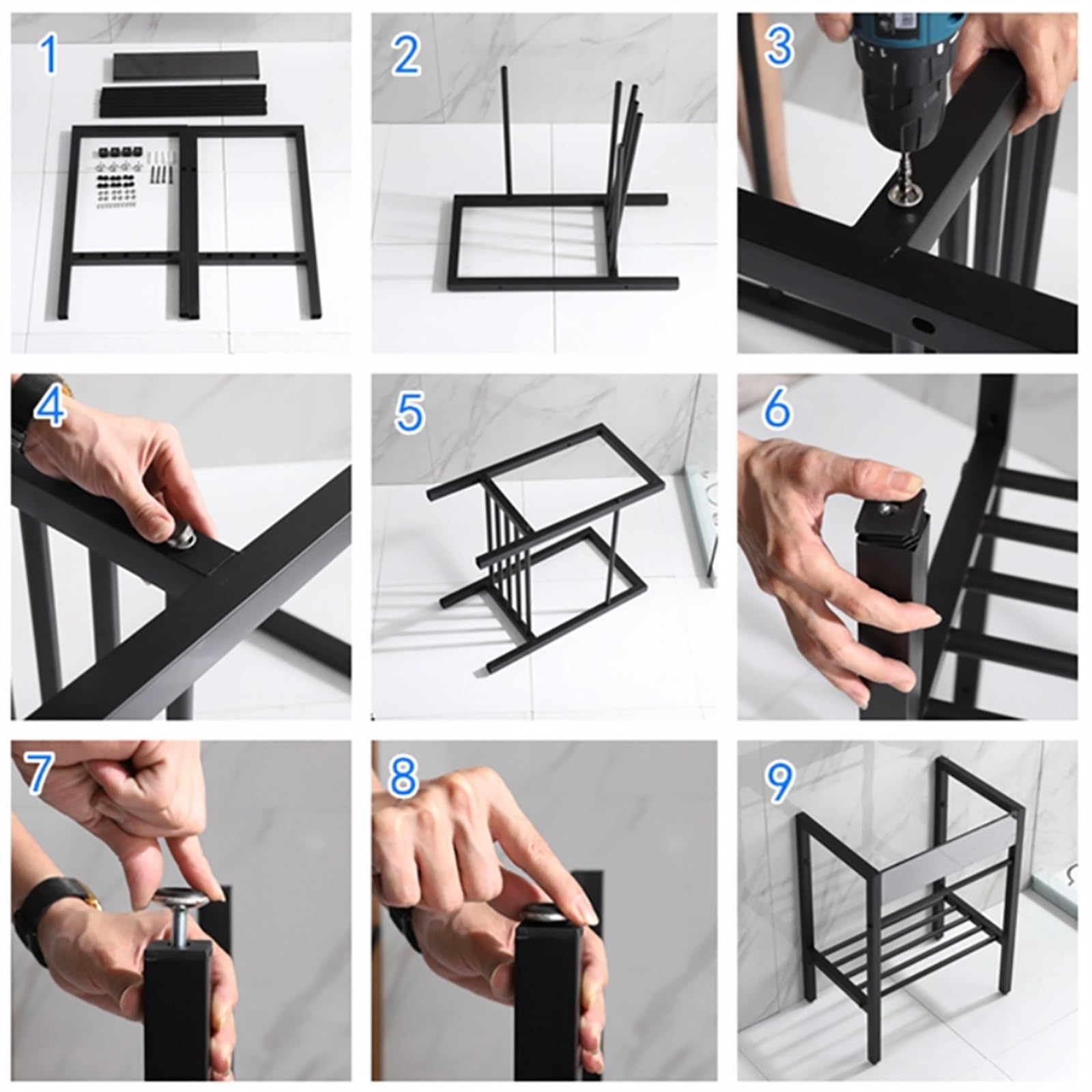 1

2

3

4

5

6

7

8

9