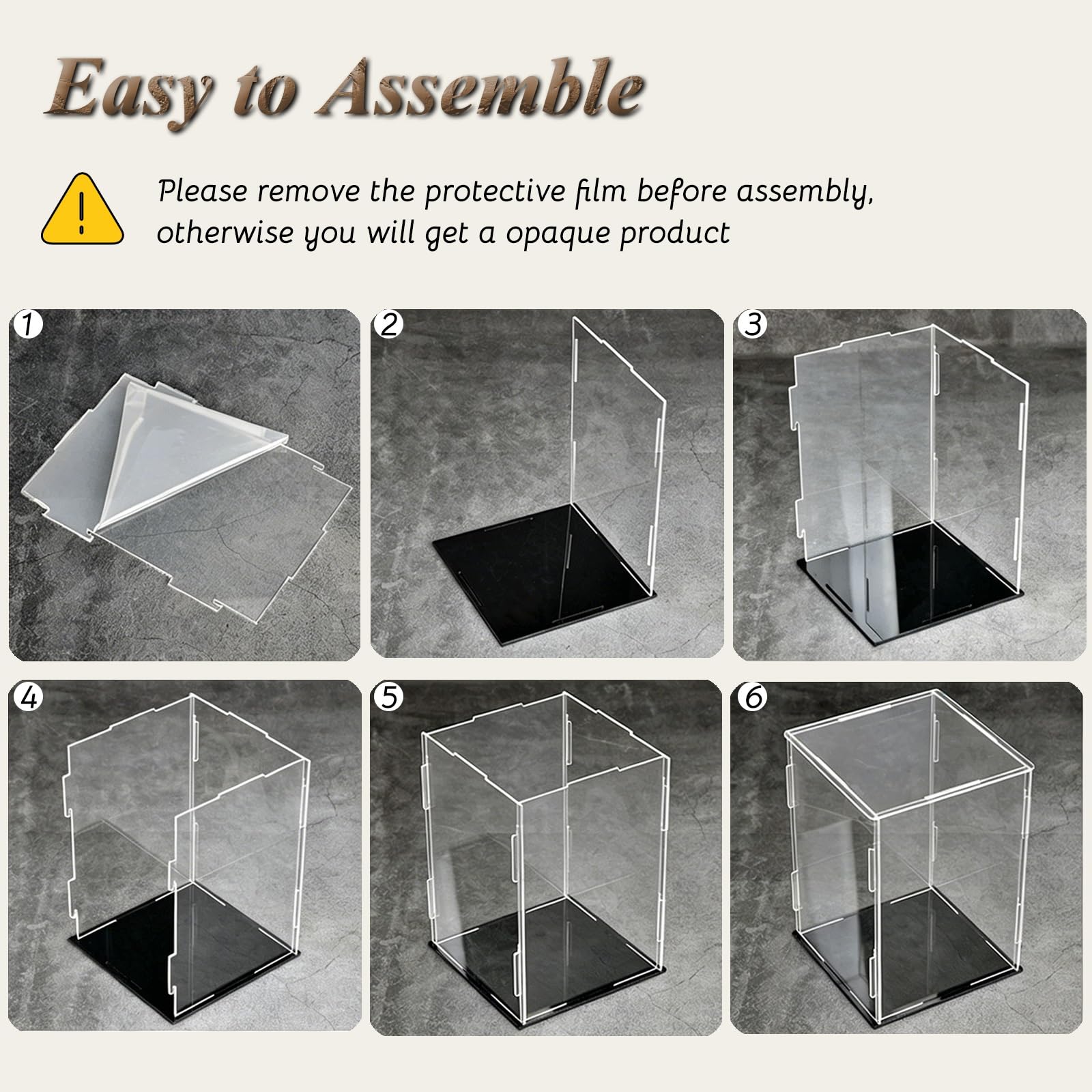 Easy to Assemble

Please remove the protective film before assembly, otherwise you will get a opaque product

1

2

3

4

5

6