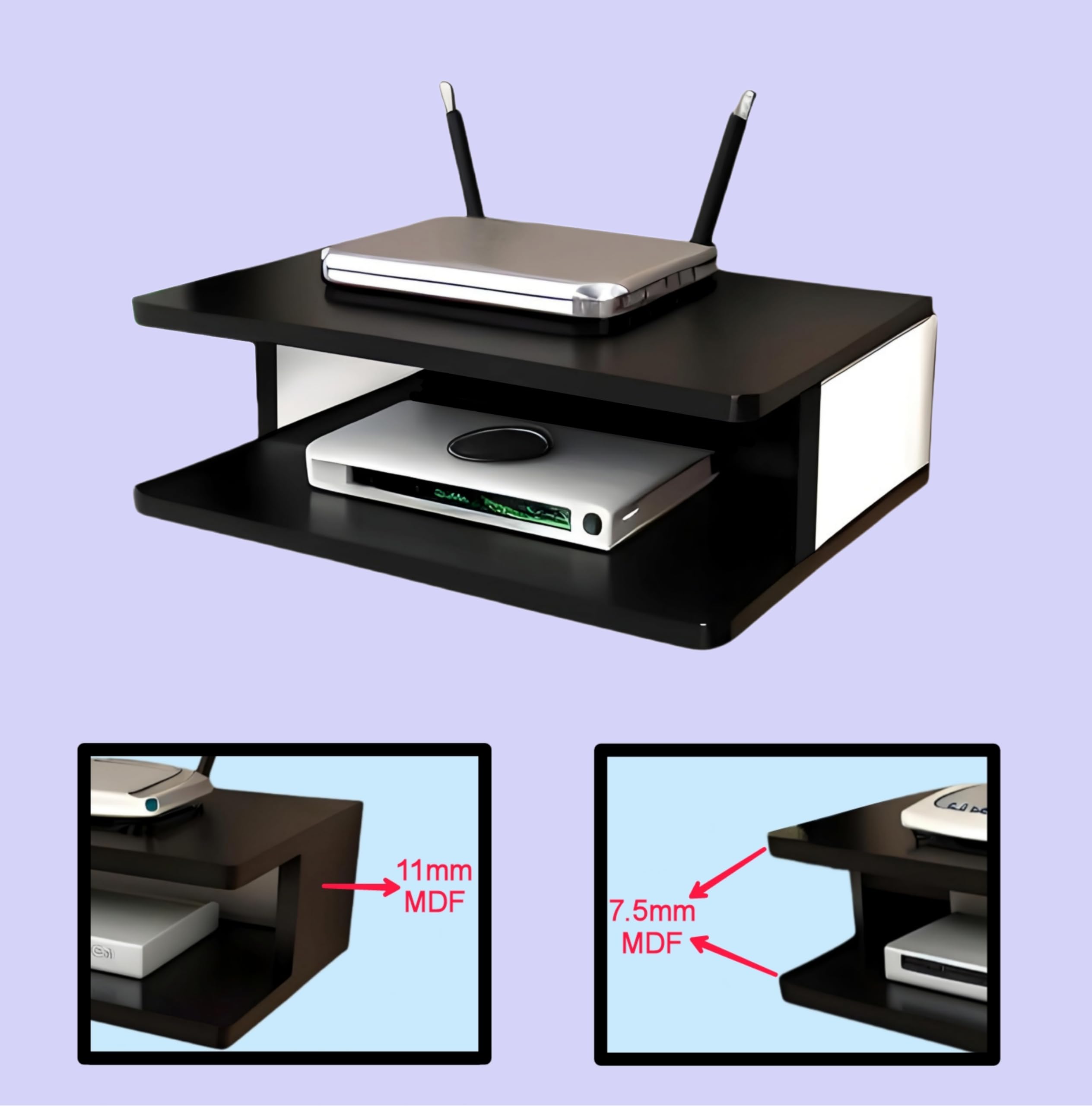 11mm
MDF

7.5mm
MDF