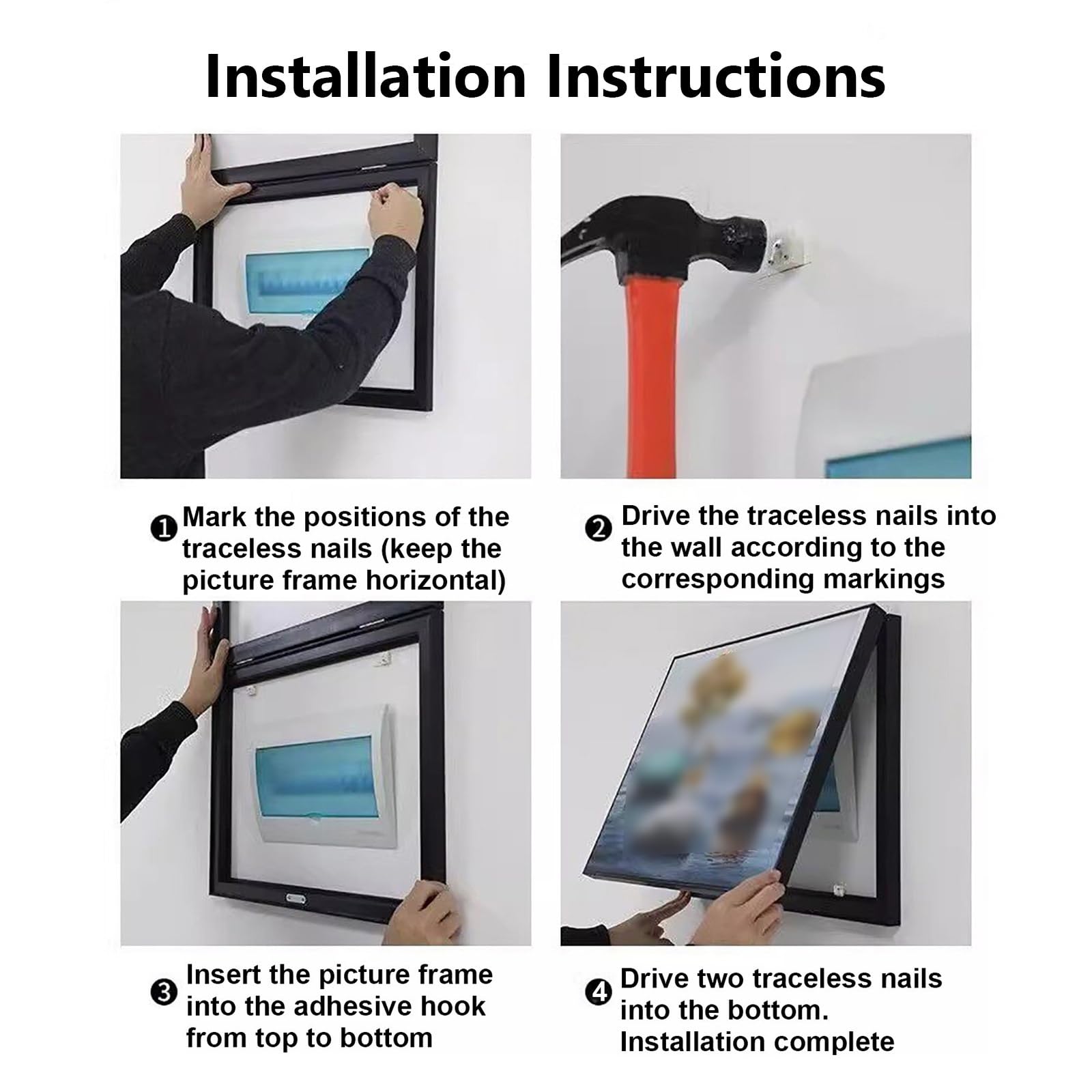 Installation Instructions

❶ Mark the positions of the traceless nails (keep the picture frame horizontal)

❷ Drive the traceless nails into the wall according to the corresponding markings

❸ Insert the picture frame into the adhesive hook from top to bottom

❹ Drive two traceless nails into the bottom. Installation complete