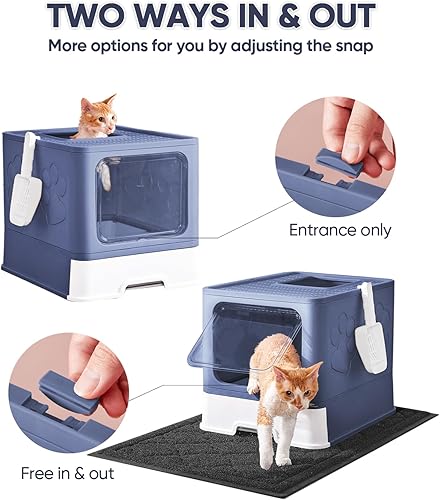 TWO WAYS IN & OUT
More options for you by adjusting the snap

Entrance only

Free in & out