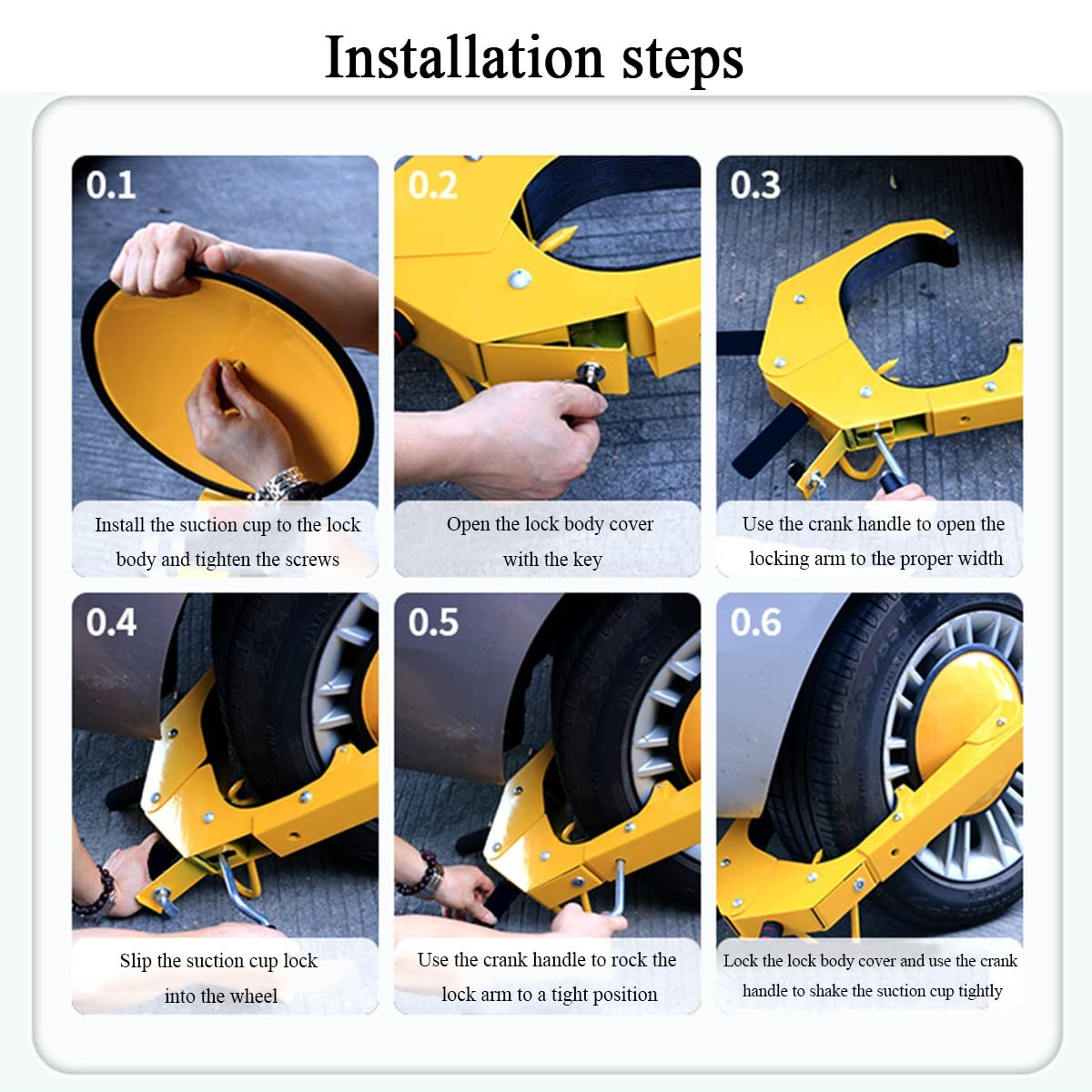 Installation steps

0.1

Install the suction cup to the lock body and tighten the screws

0.2

Open the lock body cover with the key

0.3

Use the crank handle to open the locking arm to the proper width

0.4

Slip the suction cup lock into the wheel

0.5

Use the crank handle to rock the lock arm to a tight position

0.6

Lock the lock body cover and use the crank handle to shake the suction cup tightly