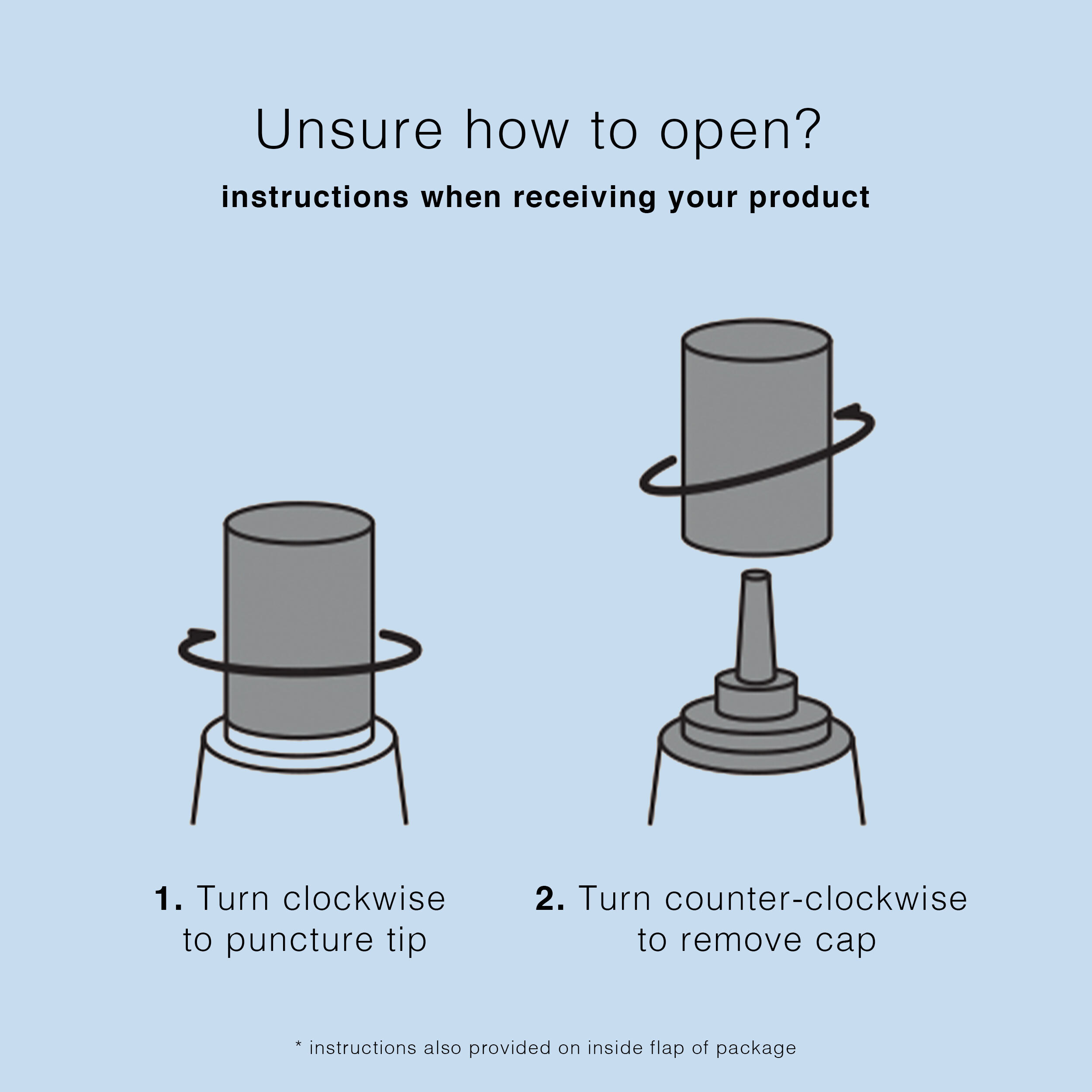 Unsure how to open?

instructions when receiving your product

1. Turn clockwise to puncture tip

2. Turn counter-clockwise to remove cap

* instructions also provided on inside flap of package