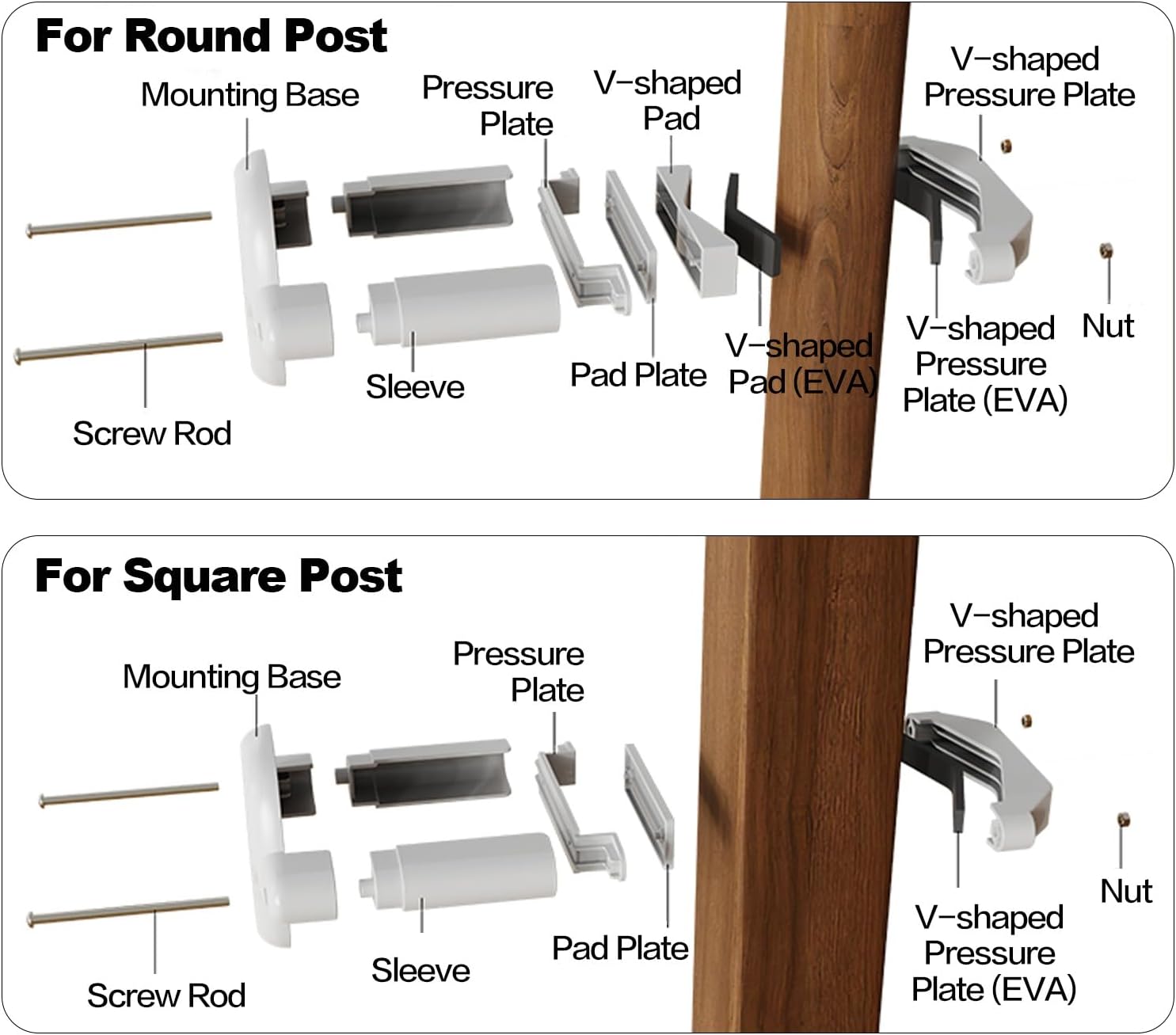 For Round Post

Mounting Base

Pressure Plate

V-shaped Pad

V-shaped Pressure Plate

Screw Rod

Sleeve

Pad Plate

V-shaped Pad (EVA)

V-shaped Pressure Plate (EVA)

Nut

For Square Post

Mounting Base

Pressure Plate

V-shaped Pressure Plate

Screw Rod

Sleeve

Pad Plate

V-shaped Pressure Plate (EVA)

Nut