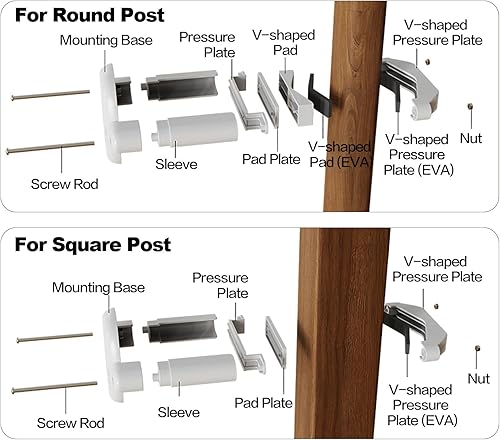 For Round Post

Mounting Base

Pressure Plate

V-shaped Pad

V-shaped Pressure Plate

Screw Rod

Sleeve

Pad Plate

V-shaped Pad (EVA)

V-shaped Pressure Plate (EVA)

Nut

For Square Post

Mounting Base

Pressure Plate

V-shaped Pressure Plate

Screw Rod

Sleeve

Pad Plate

V-shaped Pressure Plate (EVA)

Nut