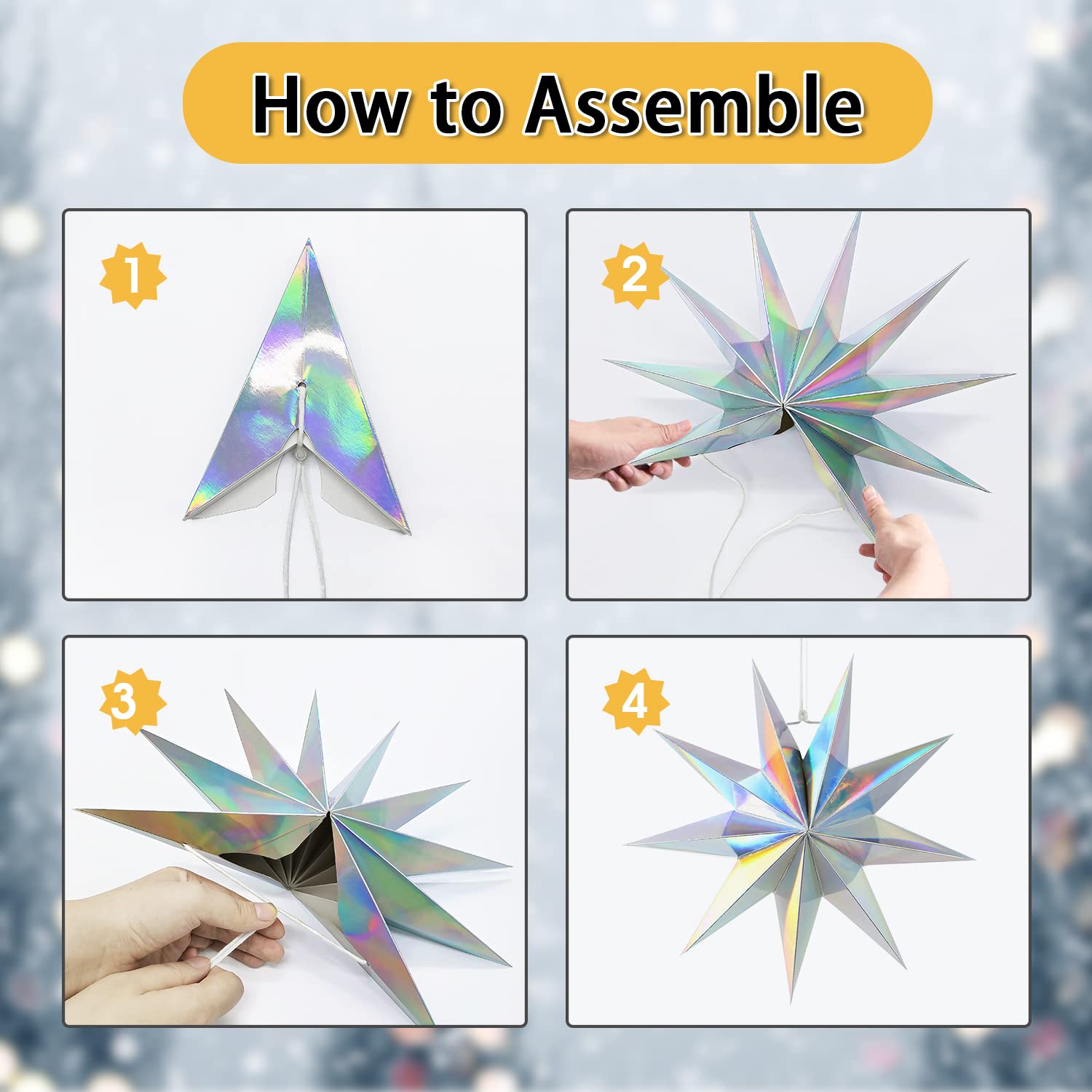 How to Assemble

1

2

3

4