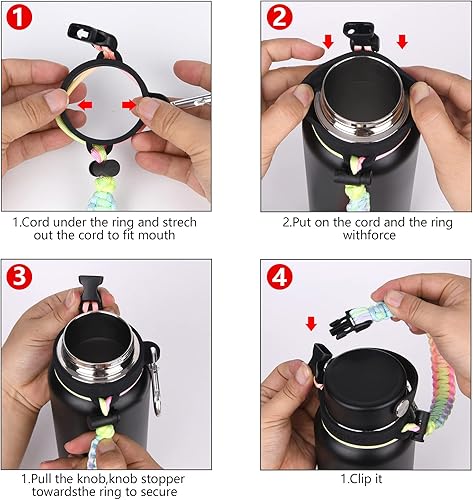 1

1.Cord under the ring and strech out the cord to fit mouth

2

2.Put on the cord and the ring withforce

3

1.Pull the knob,knob stopper towardsthe ring to secure

4

1.Clip it