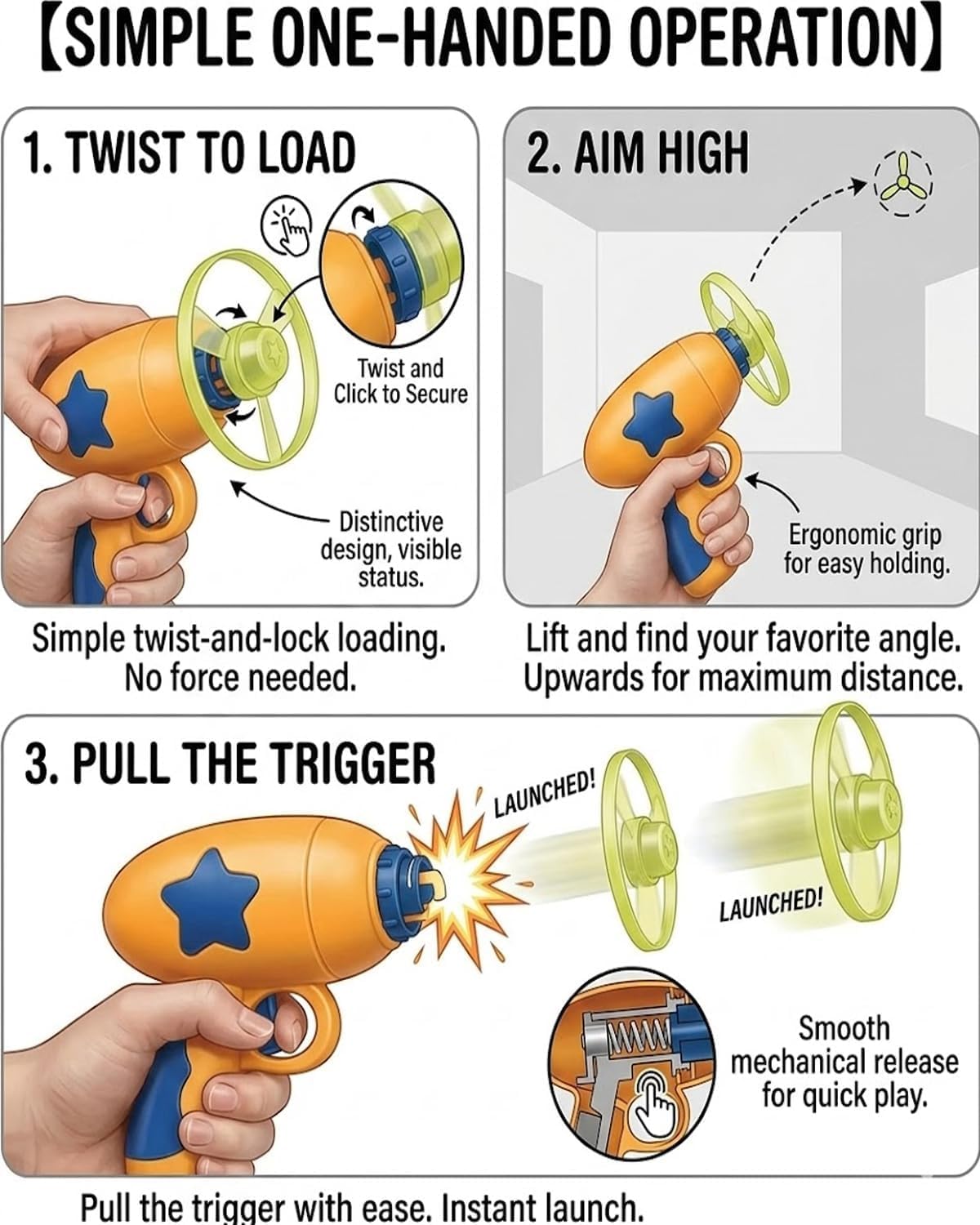 【SIMPLE ONE-HANDED OPERATION】

1. TWIST TO LOAD

Twist and Click to Secure

Distinctive design, visible status.

Simple twist-and-lock loading. No force needed.

2. AIM HIGH

Ergonomic grip for easy holding.

Lift and find your favorite angle. Upwards for maximum distance.

3. PULL THE TRIGGER

LAUNCHED!

LAUNCHED!

Smooth mechanical release for quick play.

Pull the trigger with ease. Instant launch.