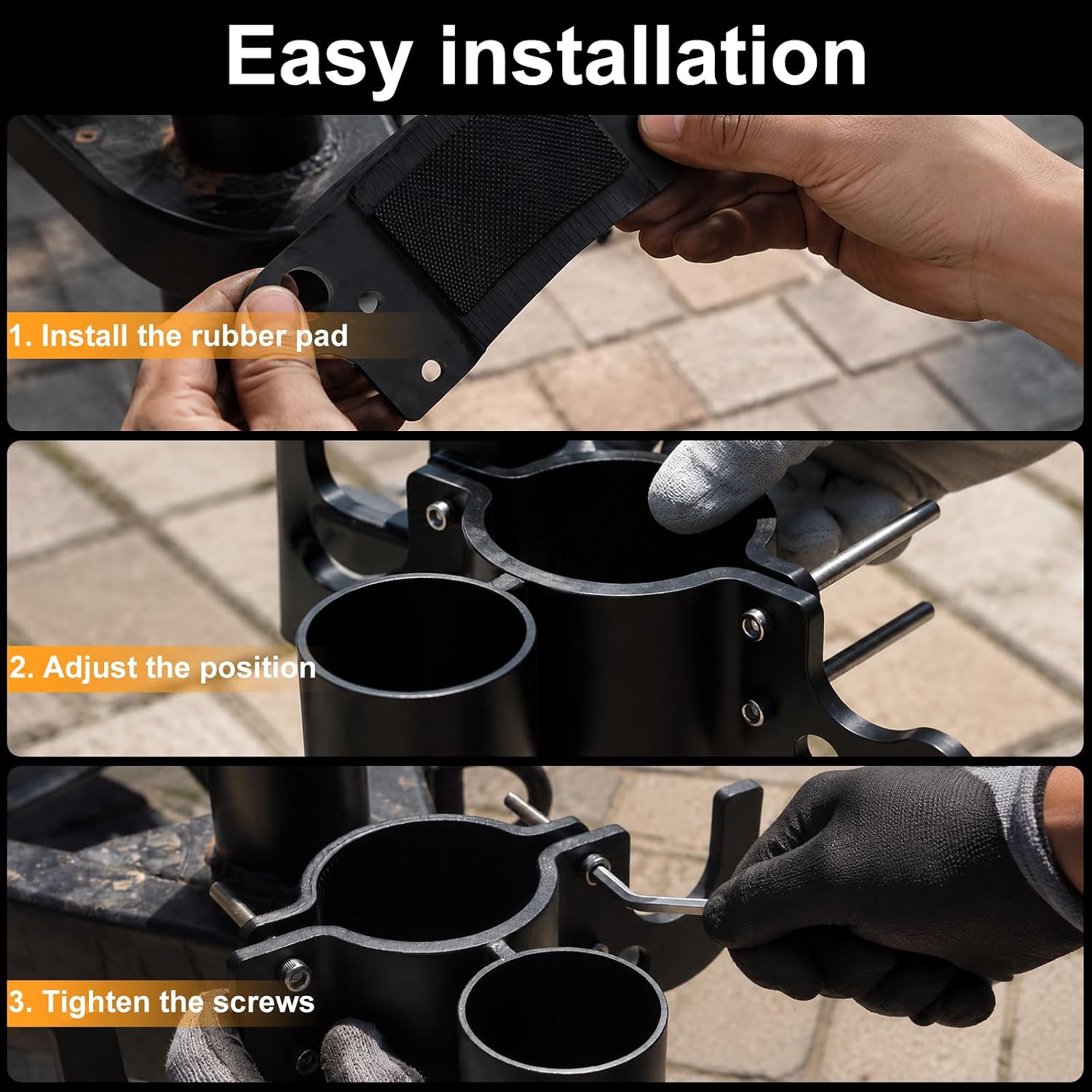 Easy installation

1. Install the rubber pad

2. Adjust the position

3. Tighten the screws