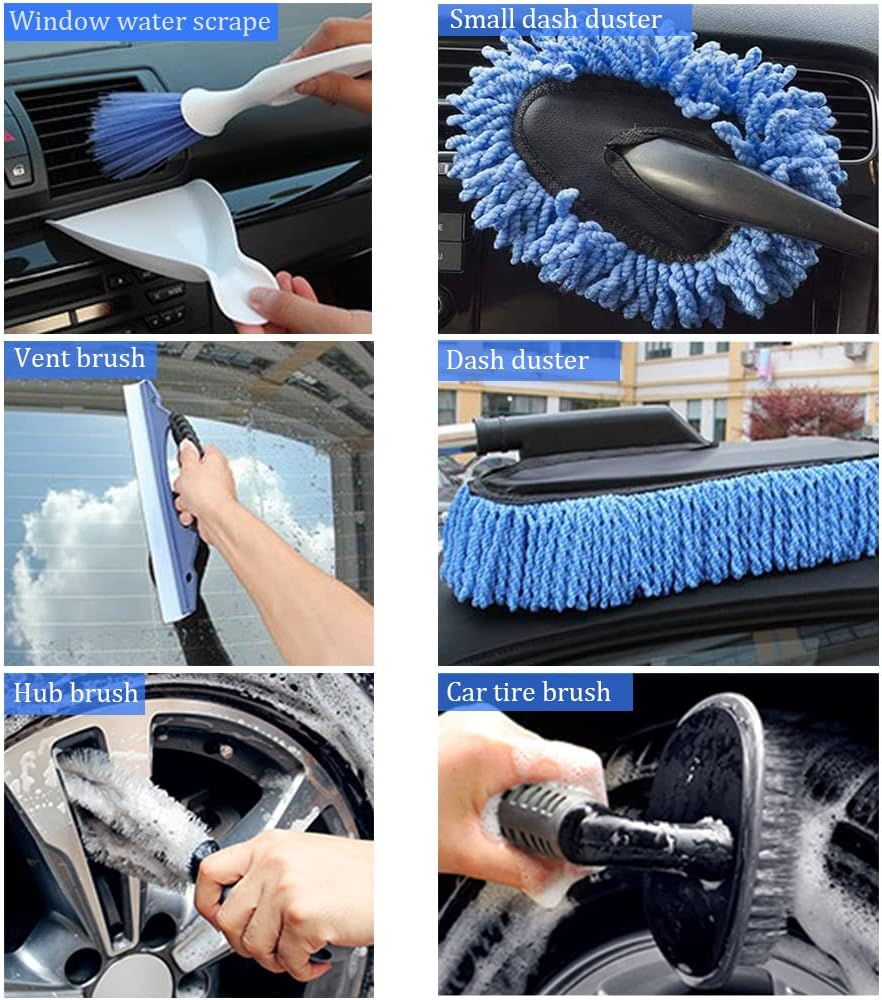 Window water scrape

Small dash duster

Vent brush

Dash duster

Hub brush

Car tire brush