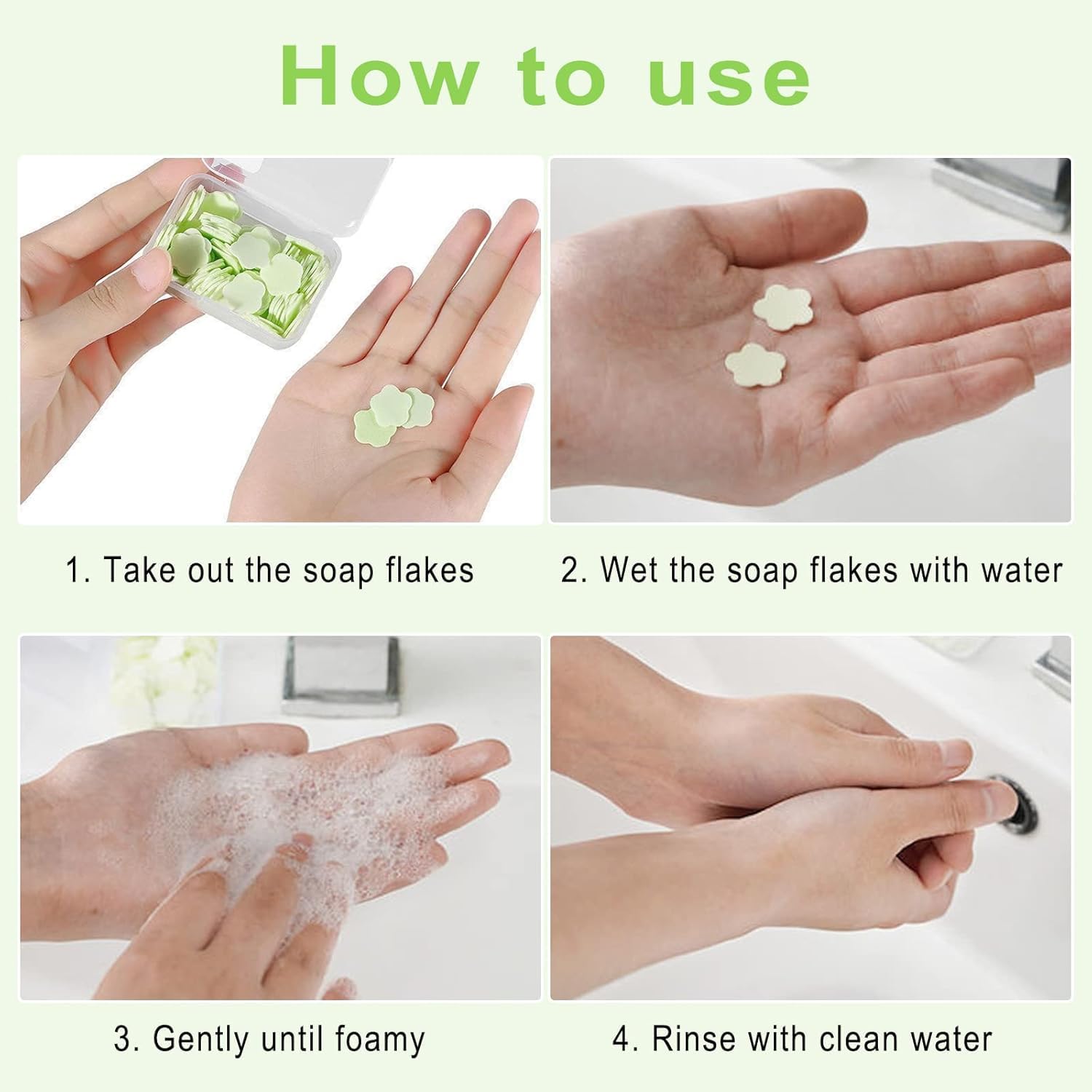 How to use

1. Take out the soap flakes

2. Wet the soap flakes with water

3. Gently until foamy

4. Rinse with clean water