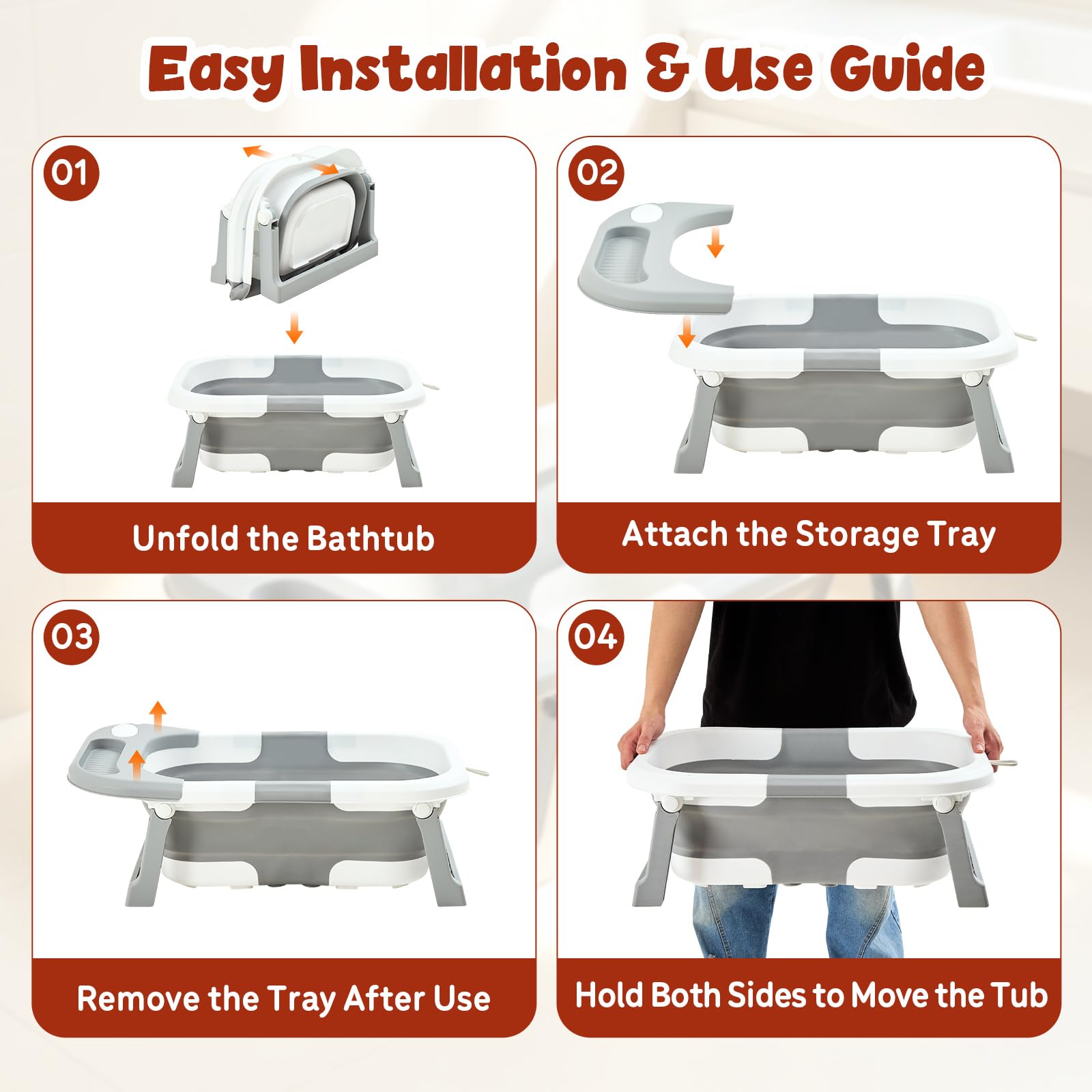 Easy Installation & Use Guide

01

Unfold the Bathtub

02

Attach the Storage Tray

03

Remove the Tray After Use

04

Hold Both Sides to Move the Tub