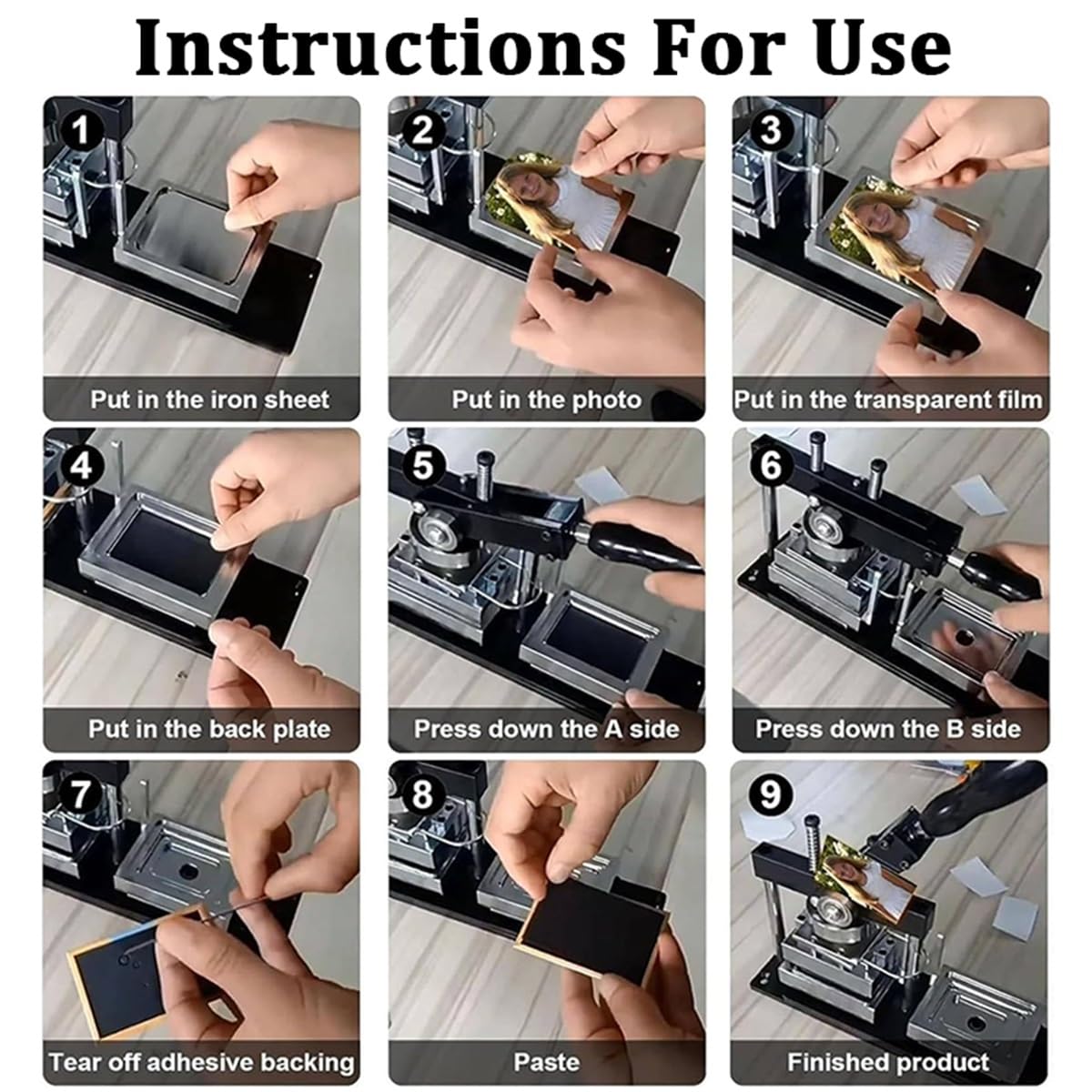 Instructions For Use

1
Put in the iron sheet

2
Put in the photo

3
Put in the transparent film

4
Put in the back plate

5
Press down the A side

6
Press down the B side

7
Tear off adhesive backing

8
Paste

9
Finished product