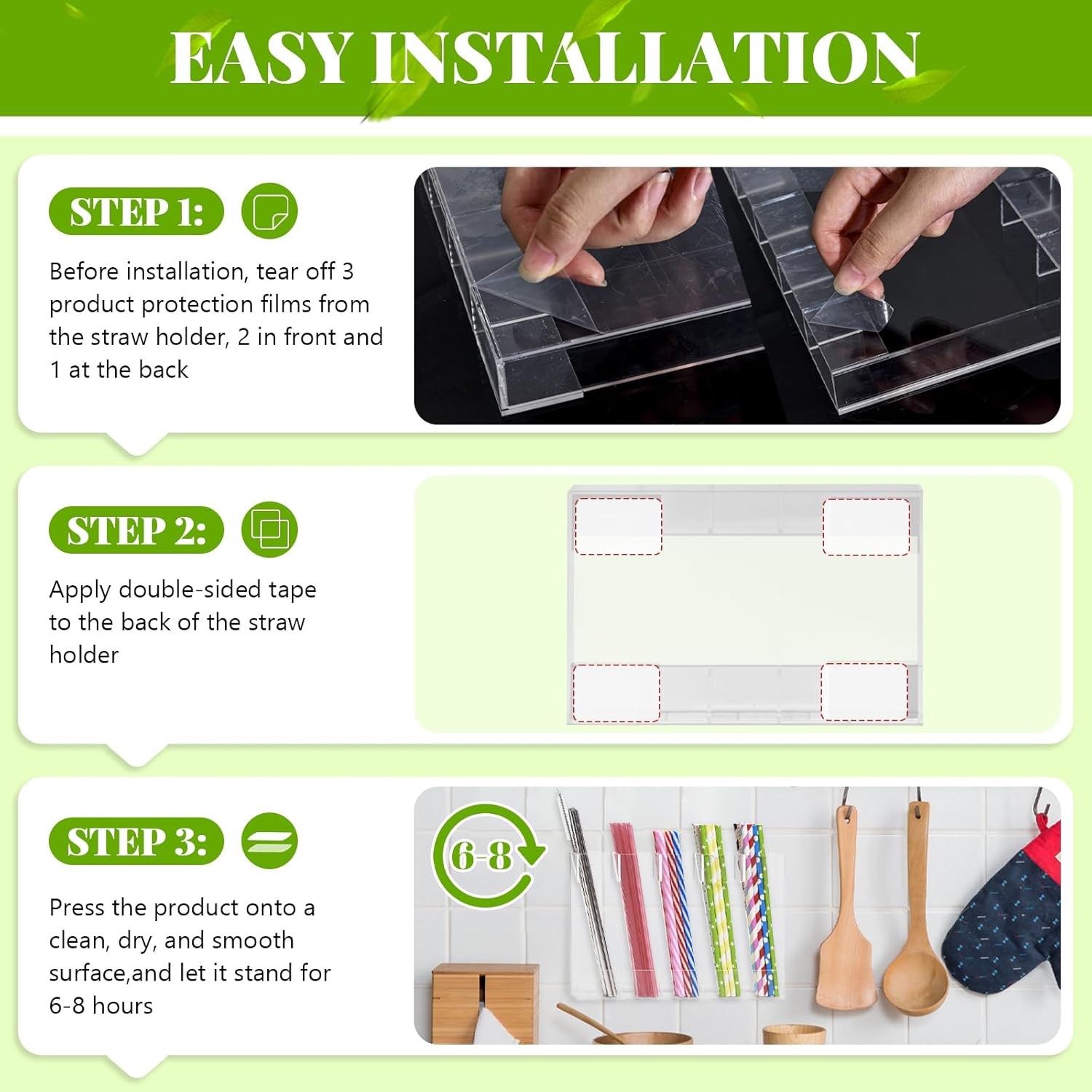 EASY INSTALLATION

STEP 1:

Before installation, tear off 3 product protection films from the straw holder, 2 in front and 1 at the back

STEP 2:

Apply double-sided tape to the back of the straw holder

STEP 3:

Press the product onto a clean, dry, and smooth surface,and let it stand for 6-8 hours

6-8