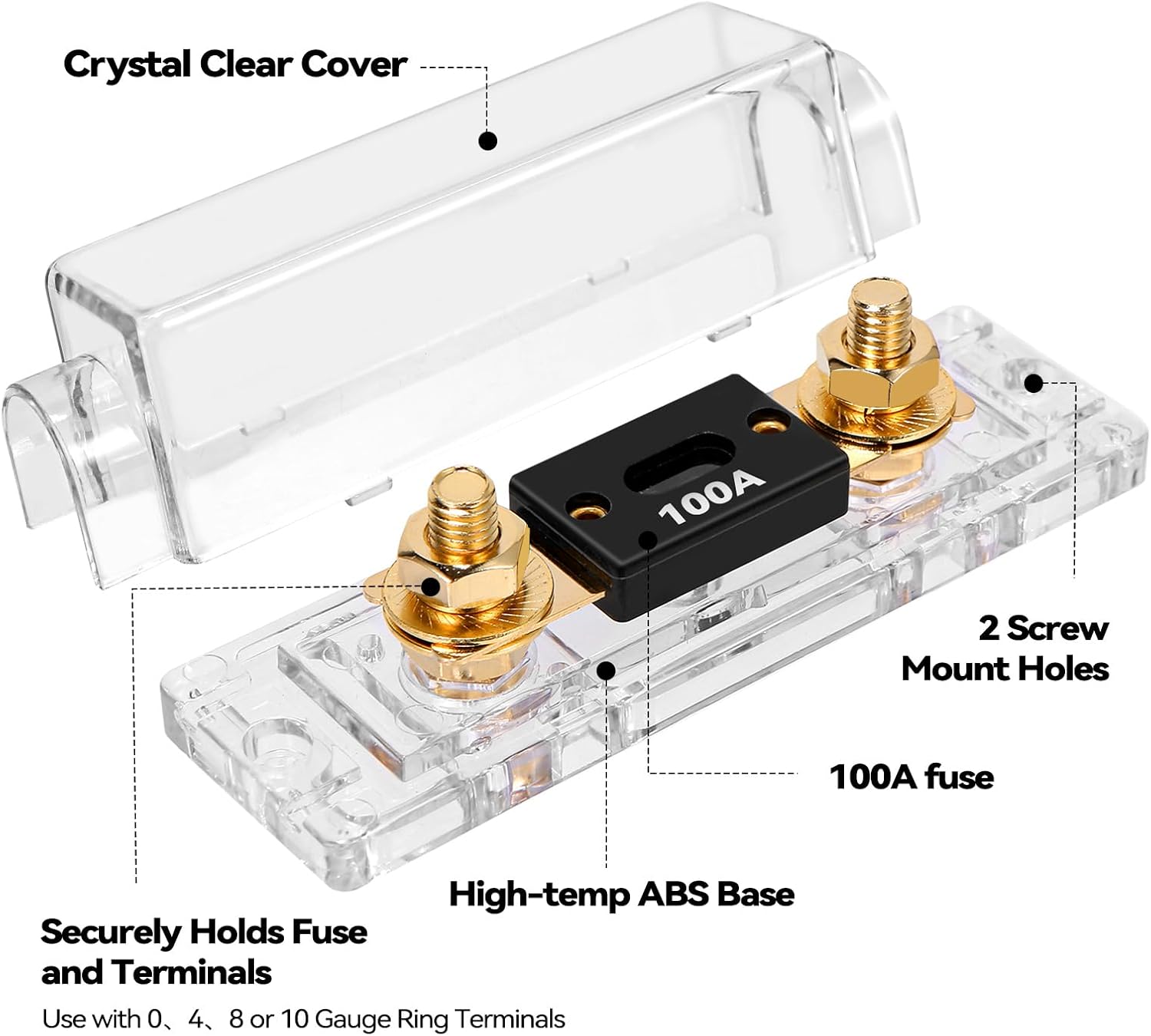 Crystal Clear Cover

100A

2 Screw Mount Holes

100A fuse

High-temp ABS Base

Securely Holds Fuse and Terminals

Use with 0、4、8 or 10 Gauge Ring Terminals