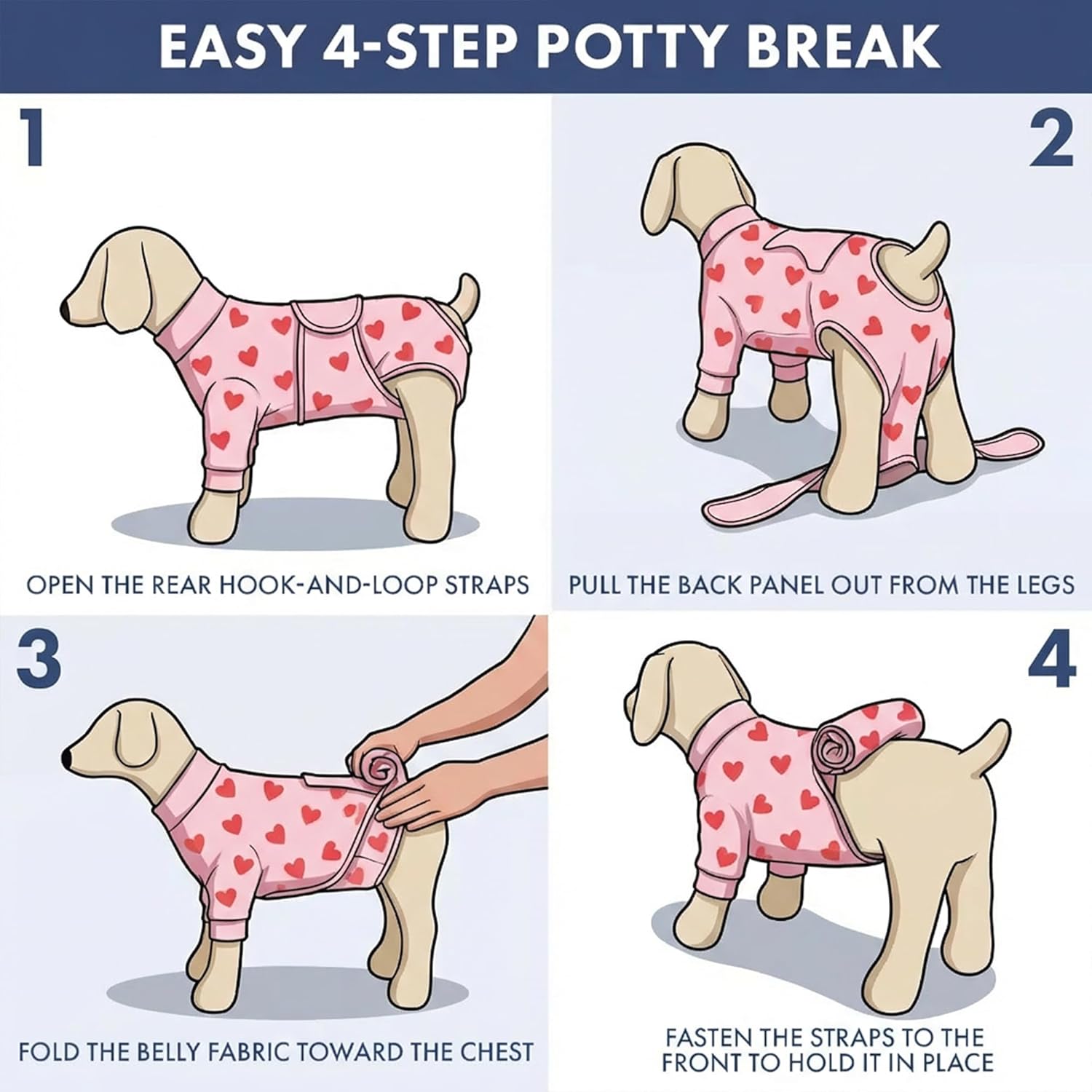 EASY 4-STEP POTTY BREAK

1

OPEN THE REAR HOOK-AND-LOOP STRAPS

2

PULL THE BACK PANEL OUT FROM THE LEGS

3

FOLD THE BELLY FABRIC TOWARD THE CHEST

4

FASTEN THE STRAPS TO THE FRONT TO HOLD IT IN PLACE