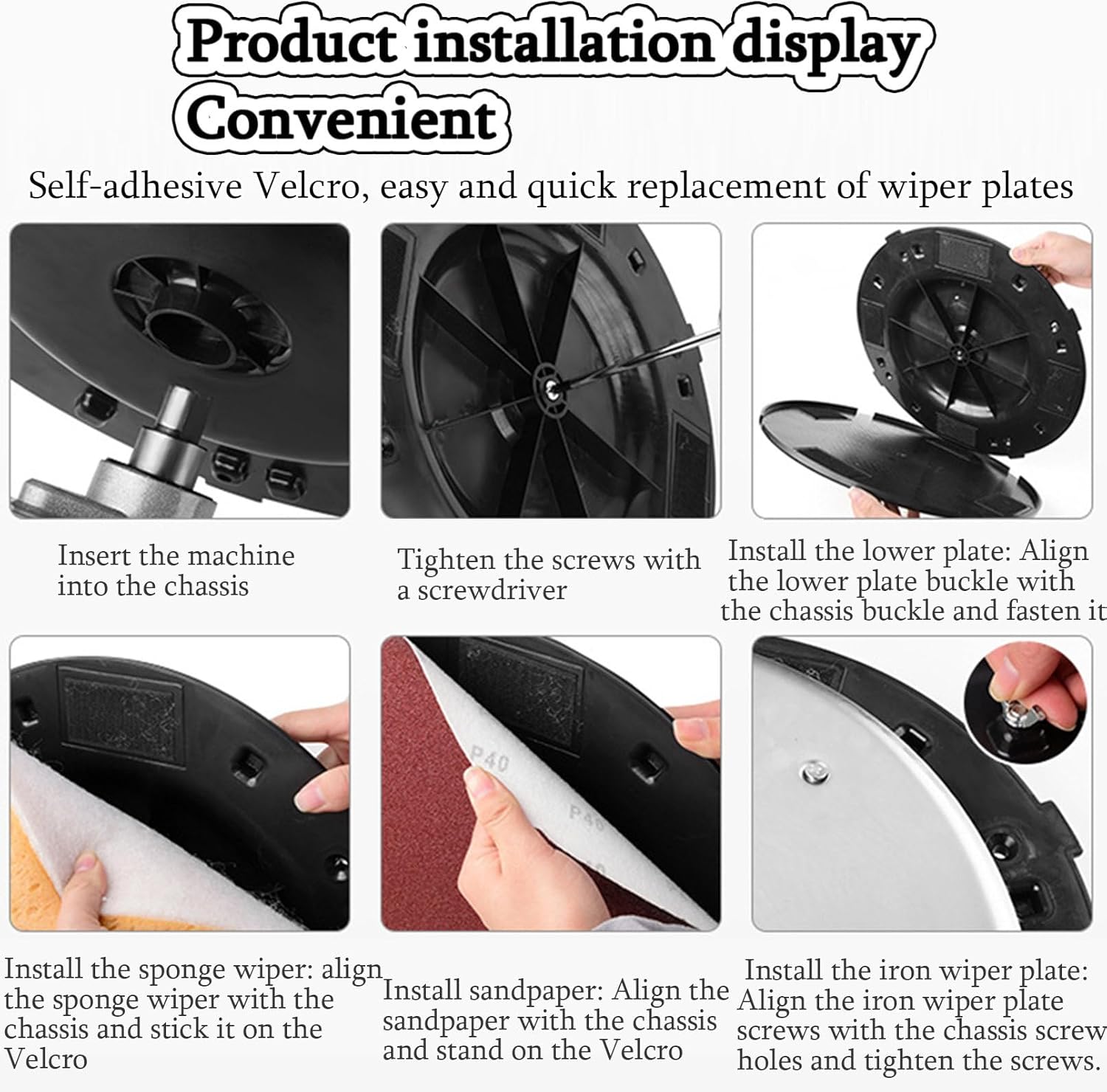 Product installation display
Convenient

Self-adhesive Velcro, easy and quick replacement of wiper plates

Insert the machine into the chassis

Tighten the screws with a screwdriver

Install the lower plate: Align the lower plate buckle with the chassis buckle and fasten it

P40

P40

Install the sponge wiper: align the sponge wiper with the chassis and stick it on the Velcro

Install sandpaper: Align the sandpaper with the chassis and stand on the Velcro

Install the iron wiper plate: Align the iron wiper plate screws with the chassis screw holes and tighten the screws.